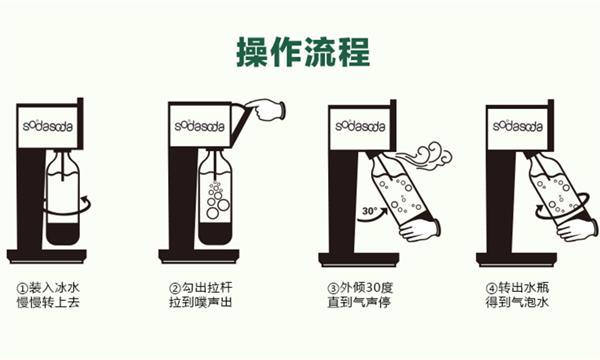 操作流程

sodasoda

①装入冰水
慢慢转上去

sodasoda

②勾出拉杆
拉到噗声出

sodasoda

30°

③外倾30度
直到气声停

sodasoda

④转出水瓶
得到气泡水