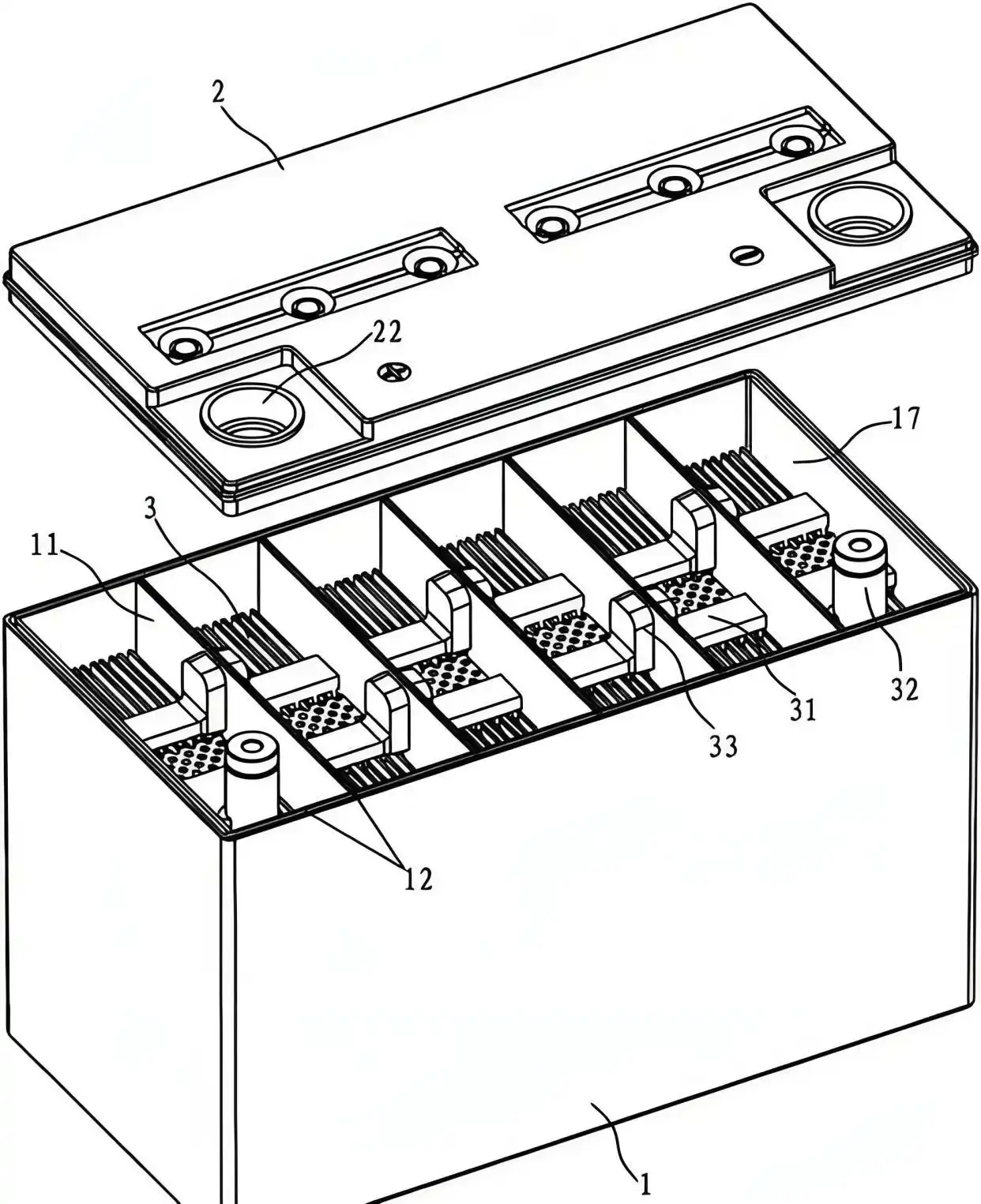 2

22

17

3

11

32

31

33

12

1