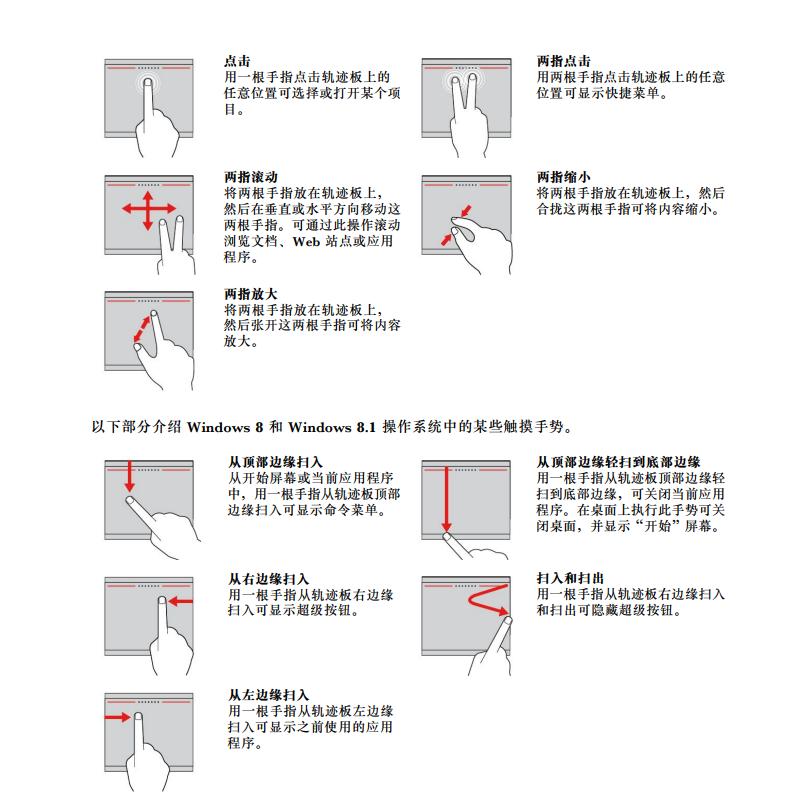 点击
用一根手指点击轨迹板上的任意位置可选择或打开某个项目。

两指点击
用两根手指点击轨迹板上的任意位置可显示快捷菜单。

两指滚动
将两根手指放在轨迹板上，然后在垂直或水平方向移动这两根手指。可通过此操作滚动浏览文档、Web 站点或应用程序。

两指缩小
将两根手指放在轨迹板上，然后合拢这两根手指可将内容缩小。

两指放大
将两根手指放在轨迹板上，然后张开这两根手指可将内容放大。

以下部分介绍 Windows 8 和 Windows 8.1 操作系统中的某些触摸手势。

从顶部边缘扫入
从开始屏幕或当前应用程序中，用一根手指从轨迹板顶部边缘扫入可显示命令菜单。

从顶部边缘轻扫到底部边缘
用一根手指从轨迹板顶部边缘轻扫到底部边缘，可关闭当前应用程序。在桌面上执行此手势可关闭桌面，并显示“开始”屏幕。

从右边缘扫入
用一根手指从轨迹板右边缘扫入可显示超级按钮。

扫入和扫出
用一根手指从轨迹板右边缘扫入和扫出可隐藏超级按钮。

从左边缘扫入
用一根手指从轨迹板左边缘扫入可显示之前使用的应用程序。