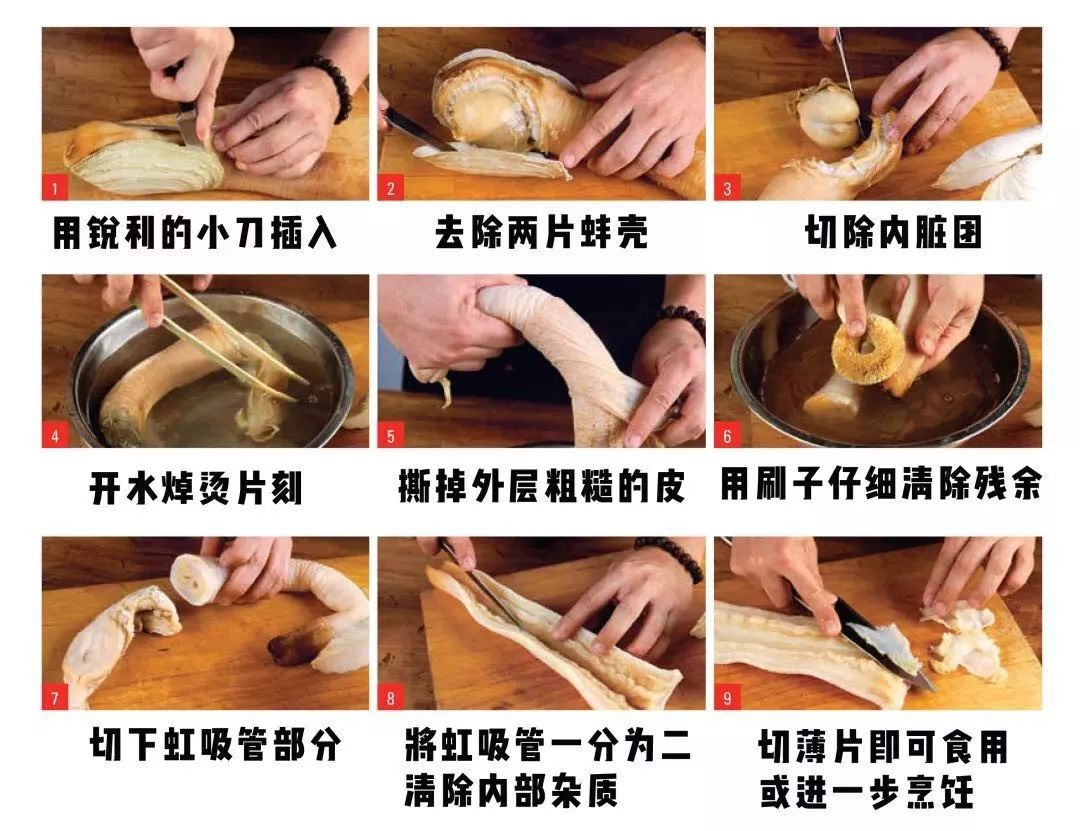 1
用锐利的小刀插入

2
去除两片蚌壳

3
切除内脏团

4
开水焯烫片刻

5
撕掉外层粗糙的皮

6
用刷子仔细清除残余

7
切下虹吸管部分

8
將虹吸管一分为二
清除内部杂质

9
切薄片即可食用
或进一步烹饪