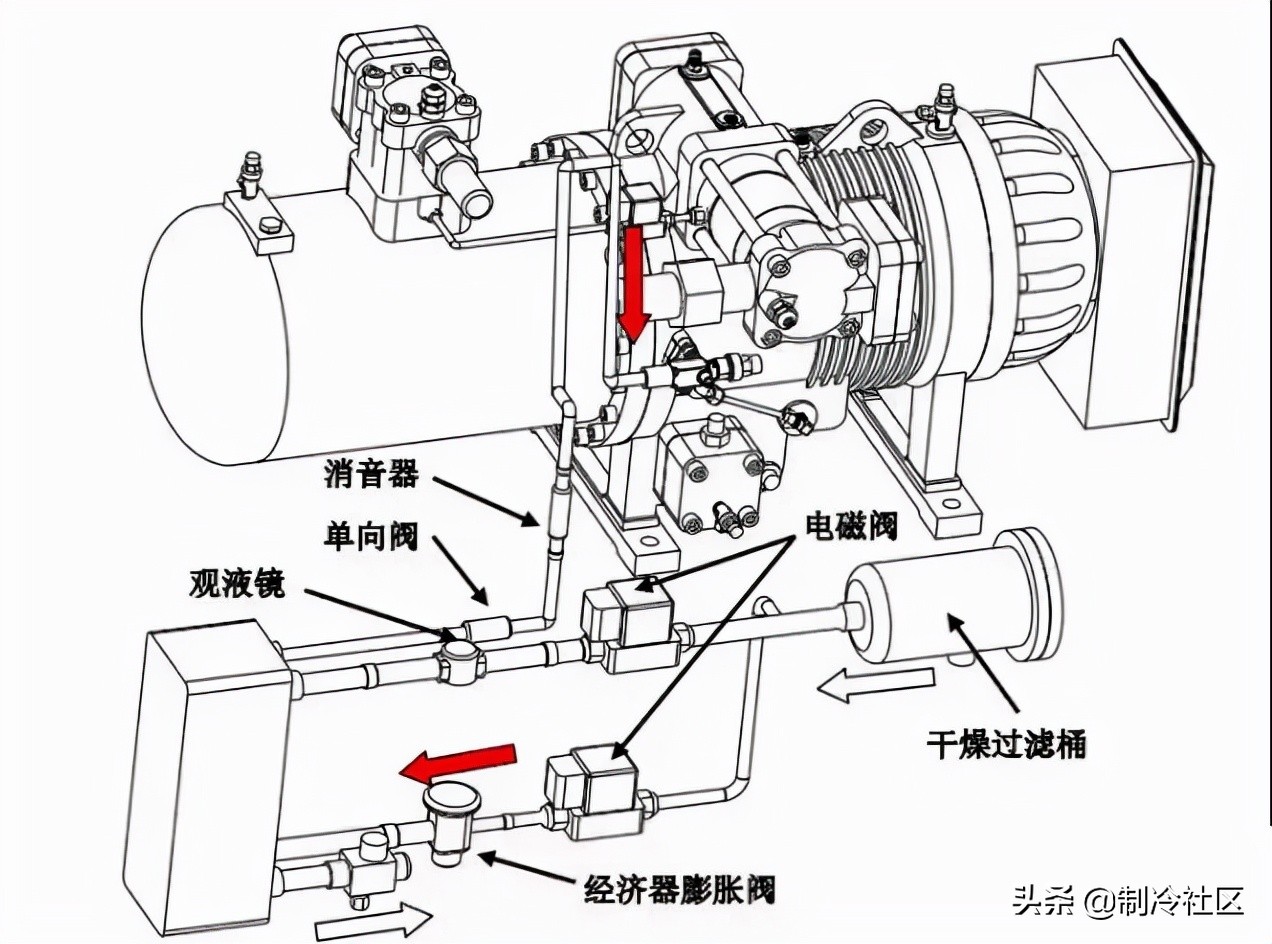 消音器
单向阀
观液镜
电磁阀
干燥过滤桶
经济器膨胀阀
头条 @制冷社区