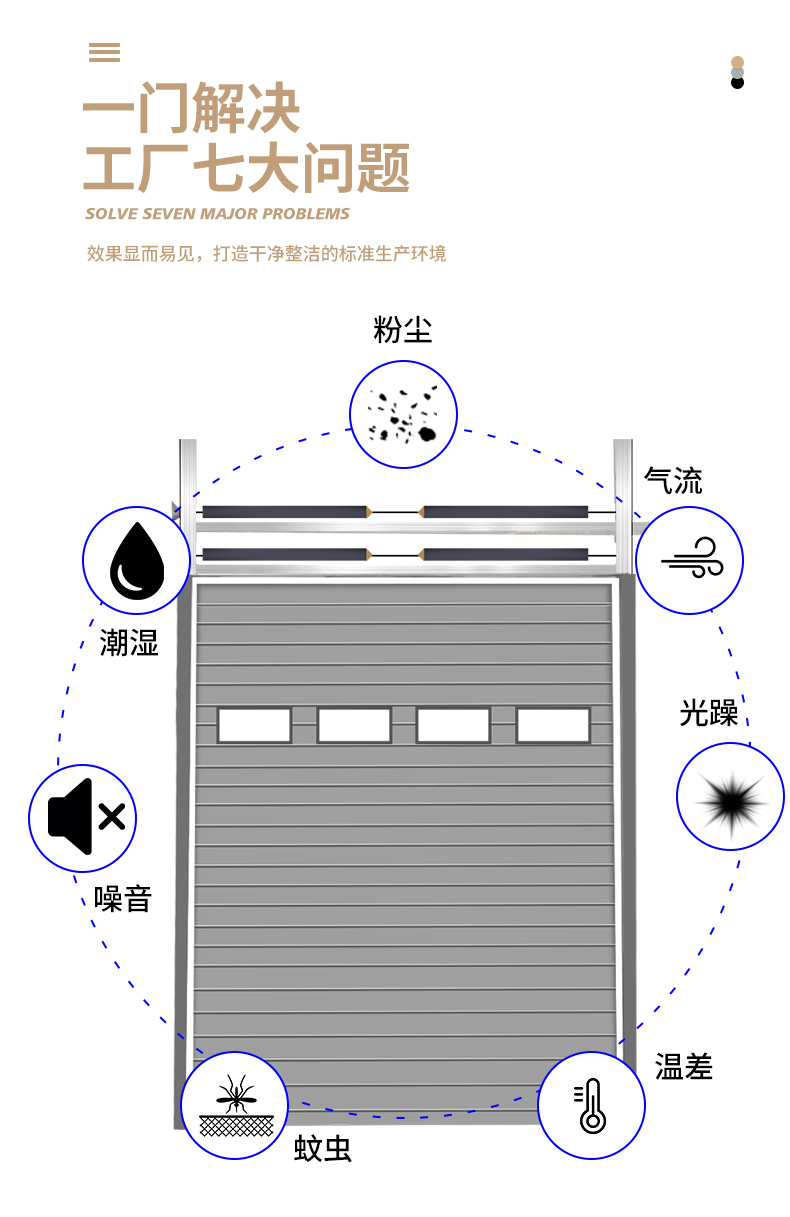 一门解决
工厂七大问题
SOLVE SEVEN MAJOR PROBLEMS
效果显而易见，打造干净整洁的标准生产环境

粉尘
气流
潮湿
光躁
噪音
温差
蚊虫