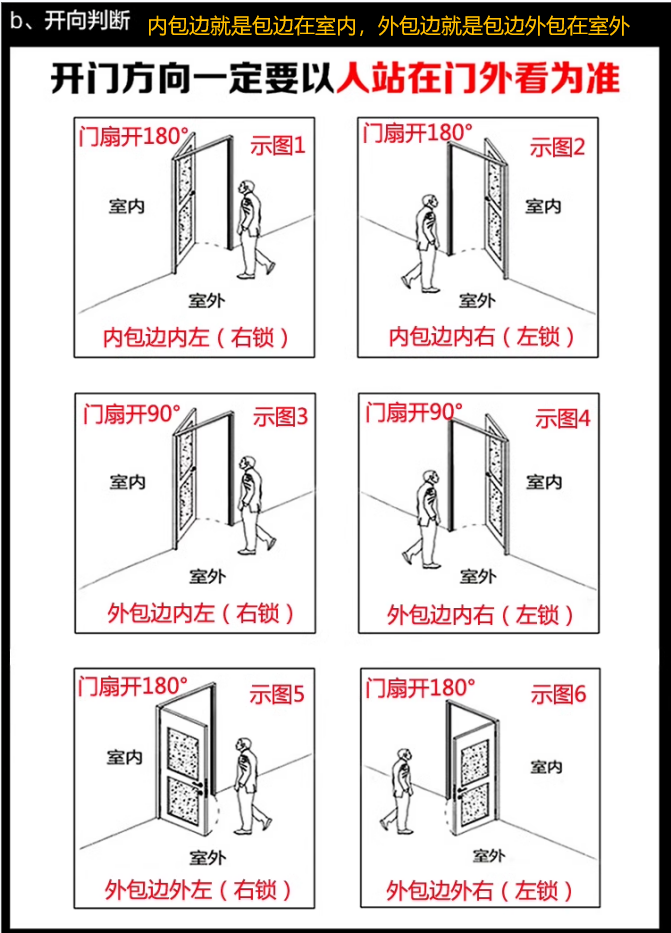 b、开向判断 内包边就是包边在室内，外包边就是包边外包在室外

开门方向一定要以人站在门外看为准

门扇开180° 示图1
室内
室外
内包边内左（右锁）

门扇开180° 示图2
室内
室外
内包边内右（左锁）

门扇开90° 示图3
室内
室外
外包边内左（右锁）

门扇开90° 示图4
室内
室外
外包边内右（左锁）

门扇开180° 示图5
室内
室外
外包边外左（右锁）

门扇开180° 示图6
室内
室外
外包边外右（左锁）