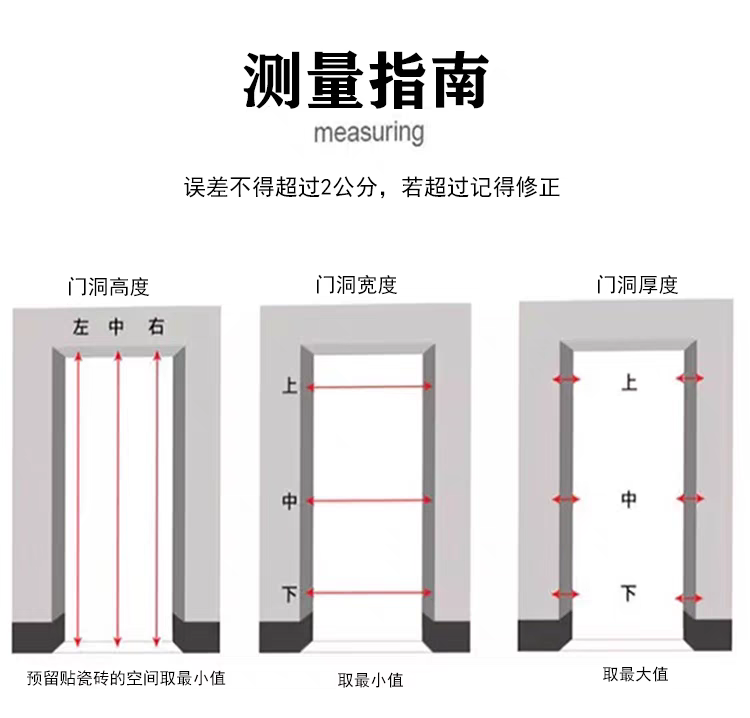 测量指南
measuring

误差不得超过2公分，若超过记得修正

门洞高度

左 中 右

预留贴瓷砖的空间取最小值

门洞宽度

上

中

下

取最小值

门洞厚度

上

中

下

取最大值