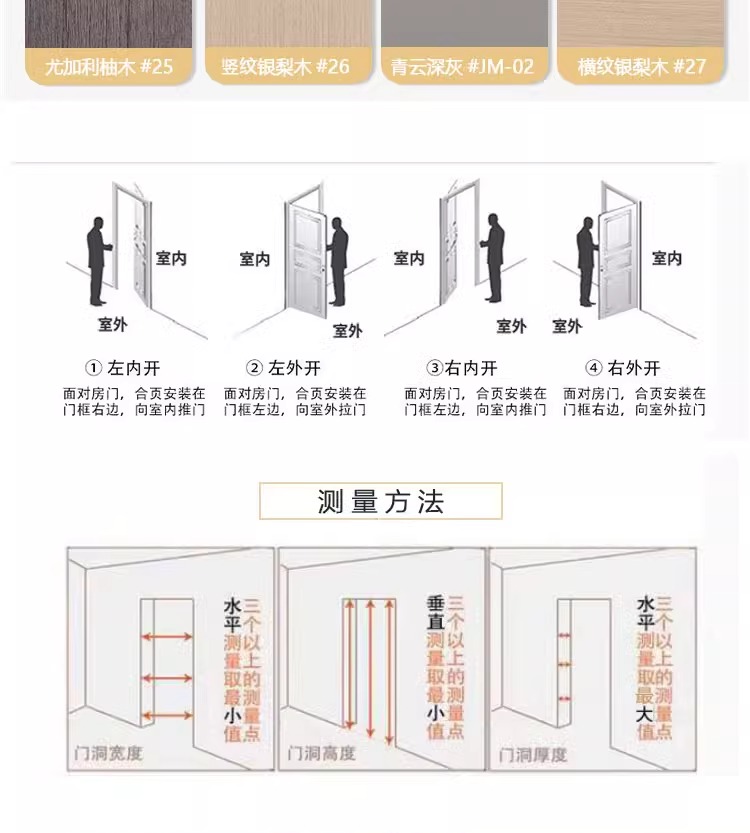 尤加利柚木 #25
竖纹银梨木 #26
青云深灰 #JM-02
横纹银梨木 #27

室内
室外
① 左内开
面对房门，合页安装在门框右边，向室内推门

室内
室外
② 左外开
面对房门，合页安装在门框左边，向室外拉门

室内
室外
③右内开
面对房门，合页安装在门框左边，向室内推门

室内
室外
④ 右外开
面对房门，合页安装在门框右边，向室外拉门

测量方法

水平测量取最小值
三个以上的测量点
门洞宽度

垂直测量取最小值
三个以上的测量点
门洞高度

水平测量取最大值
三个以上的测量点
门洞厚度