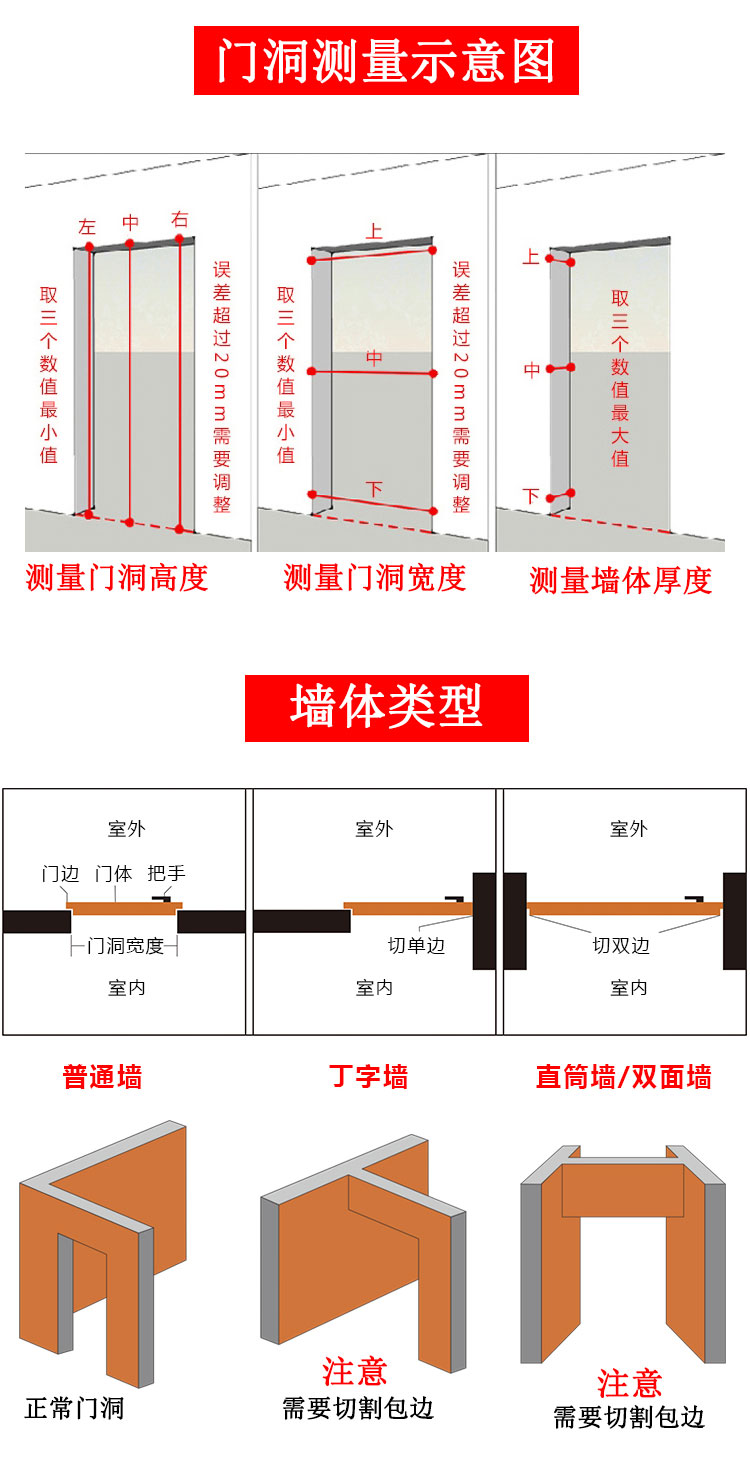 门洞测量示意图

左 中 右
取三个数值最小值
误差超过20mm需要调整
测量门洞高度

上
中
下
取三个数值最小值
误差超过20mm需要调整
测量门洞宽度

上
中
下
取三个数值最大值
测量墙体厚度

墙体类型

室外
门边 门体 把手
门洞宽度
室内

室外
切单边
室内

室外
切双边
室内

普通墙
丁字墙
直筒墙/双面墙

正常门洞
注意
需要切割包边
注意
需要切割包边