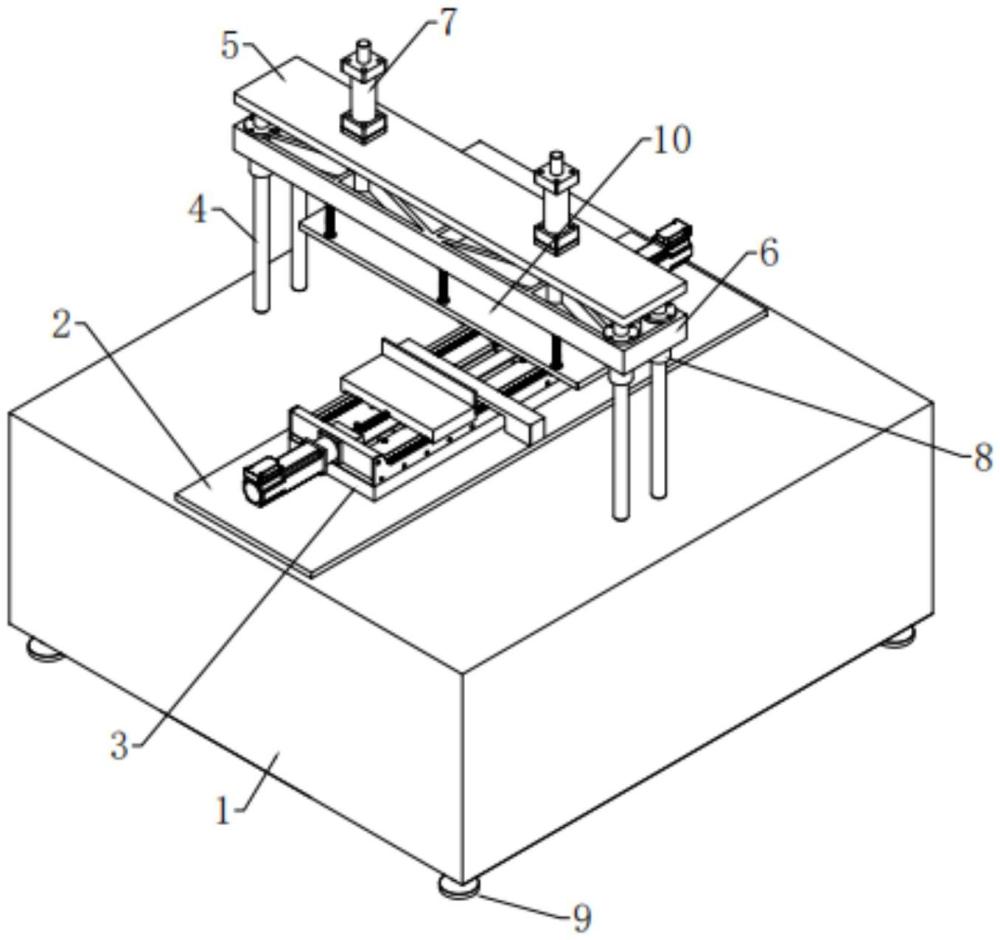 5
7
10
4
6
2
8
3
1
9