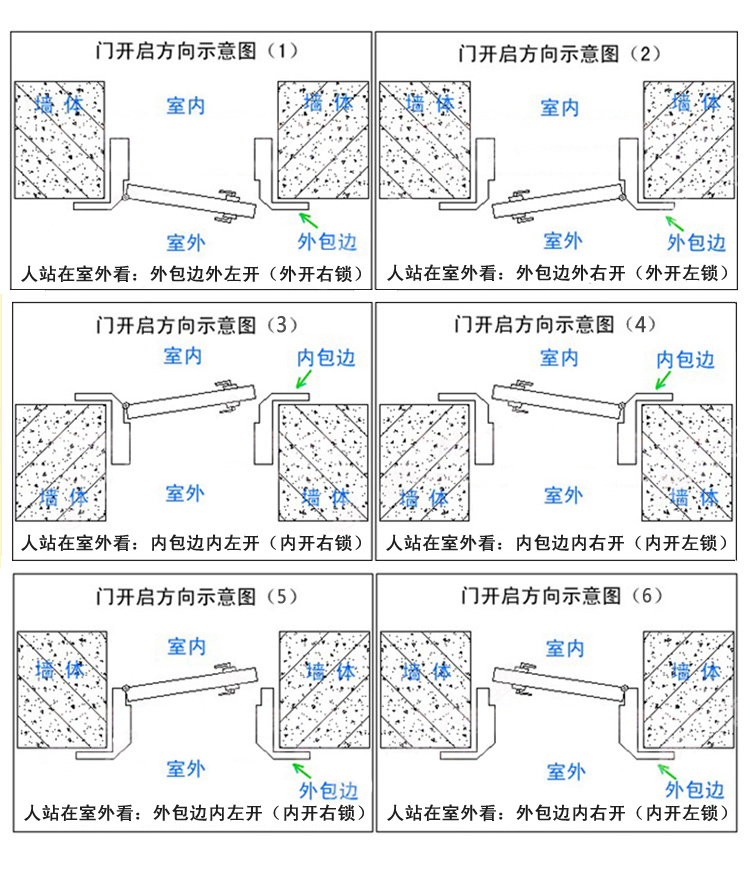 门开启方向示意图（1）

墙体 室内 墙体

室外 外包边

人站在室外看：外包边外左开（外开右锁）

门开启方向示意图（2）

墙体 室内 墙体

室外 外包边

人站在室外看：外包边外右开（外开左锁）

门开启方向示意图（3）

室内 内包边

墙体 室外 墙体

人站在室外看：内包边内左开（内开右锁）

门开启方向示意图（4）

室内 内包边

墙体 室外 墙体

人站在室外看：内包边内右开（内开左锁）

门开启方向示意图（5）

墙体 室内 墙体

室外 外包边

人站在室外看：外包边内左开（内开右锁）

门开启方向示意图（6）

墙体 室内 墙体

室外 外包边

人站在室外看：外包边内右开（内开左锁）