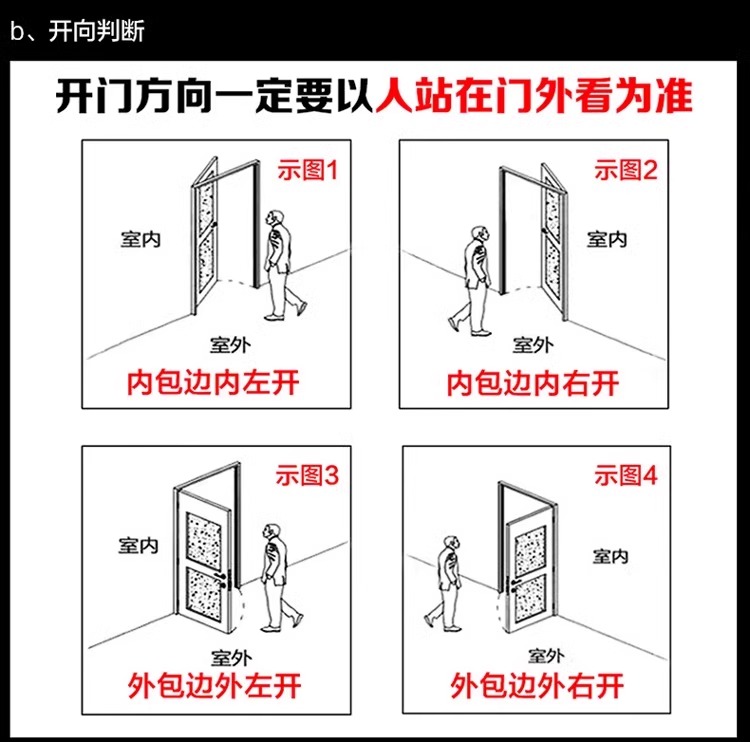 b、开向判断

开门方向一定要以人站在门外看为准

示图1
室内
室外
内包边内左开

示图2
室内
室外
内包边内右开

示图3
室内
室外
外包边外左开

示图4
室内
室外
外包边外右开