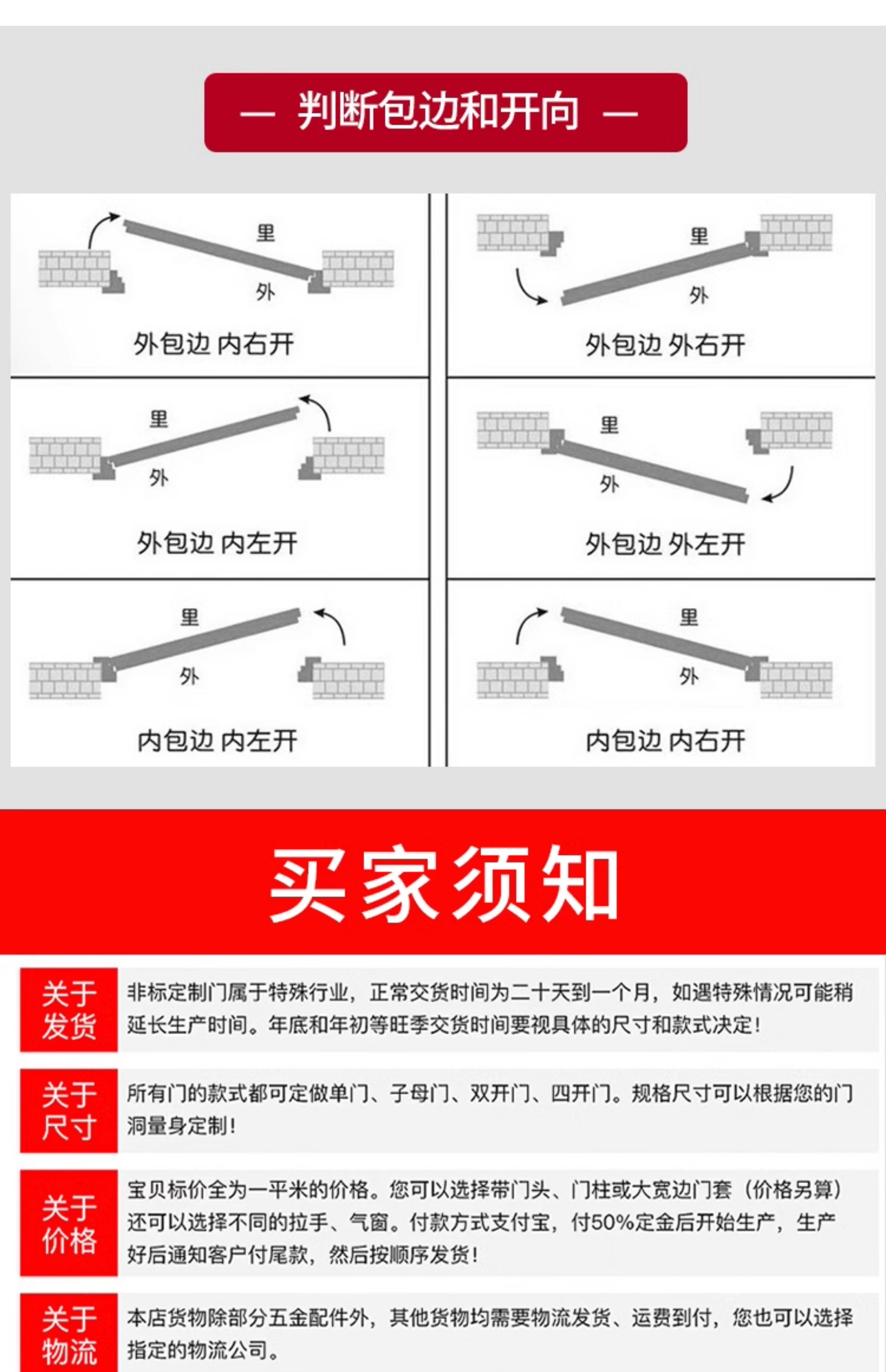 — 判断包边和开向 —

里

外

外包边 内右开

里

外

外包边 外右开

里

外

外包边 内左开

里

外

外包边 外左开

里

外

内包边 内左开

里

外

内包边 内右开

买家须知

关于发货

非标定制门属于特殊行业，正常交货时间为二十天到一个月，如遇特殊情况可能稍延长生产时间。年底和年初等旺季交货时间要视具体的尺寸和款式决定！

关于尺寸

所有门的款式都可定做单门、子母门、双开门、四开门。规格尺寸可以根据您的门洞量身定制！

关于价格

宝贝标价全为一平米的价格。您可以选择带门头、门柱或大宽边门套（价格另算）还可以选择不同的拉手、气窗。付款方式支付宝，付50%定金后开始生产，生产好后通知客户付尾款，然后按顺序发货！

关于物流

本店货物除部分五金配件外，其他货物均需要物流发货、运费到付，您也可以选择指定的物流公司。