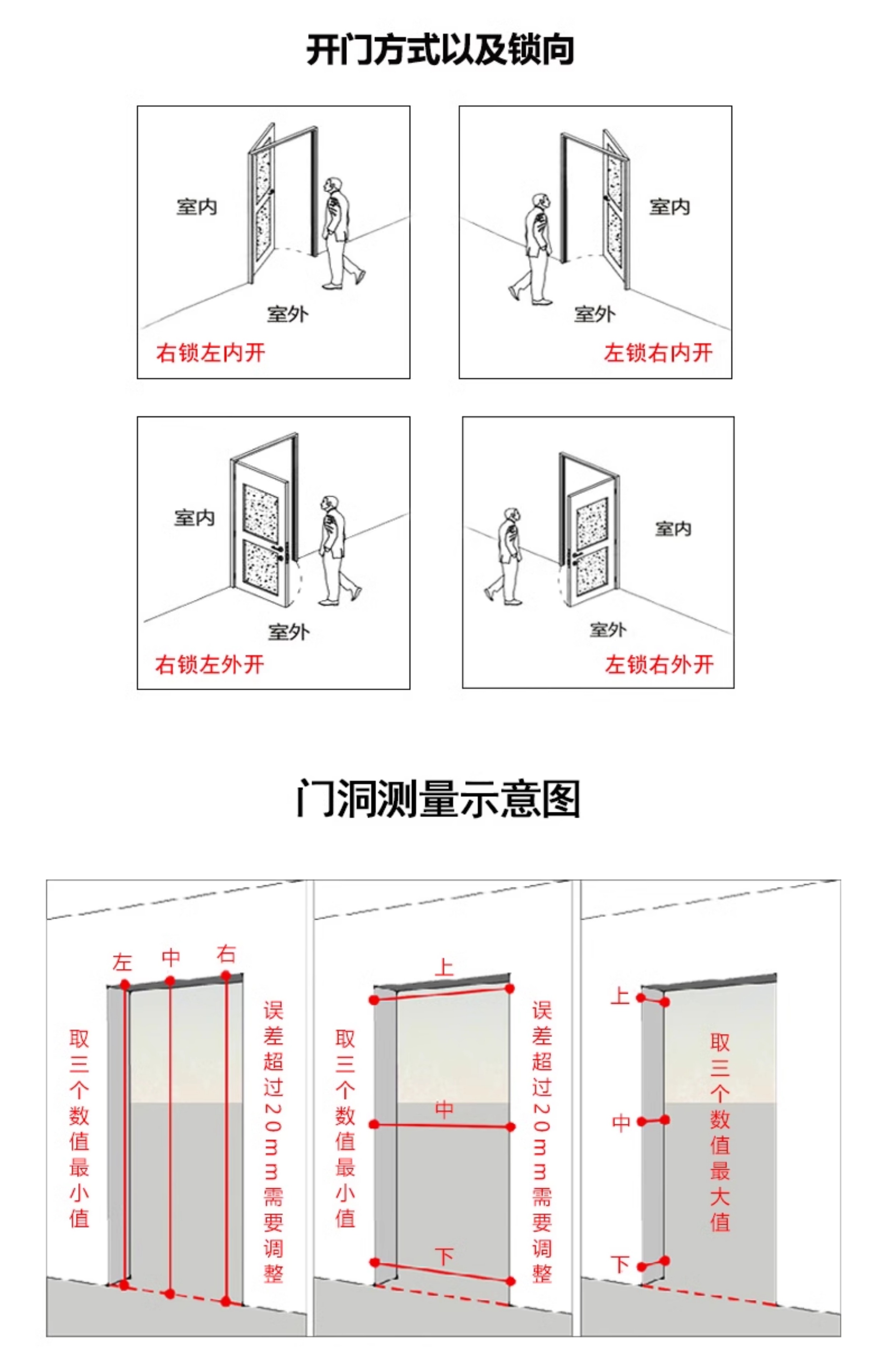 开门方式以及锁向

室内
室外
右锁左内开

室内
室外
左锁右内开

室内
室外
右锁左外开

室内
室外
左锁右外开

门洞测量示意图

左 中 右
取三个数值最小值
误差超过20mm需要调整

上
中
下
取三个数值最小值
误差超过20mm需要调整

上
中
下
取三个数值最大值