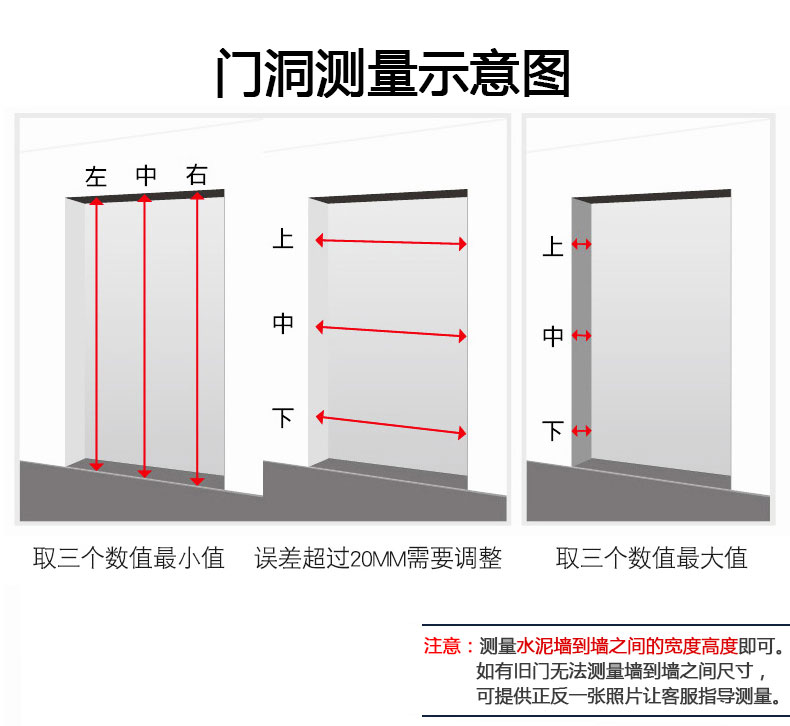 门洞测量示意图

左 中 右

上
中
下

上
中
下

取三个数值最小值

误差超过20MM需要调整

取三个数值最大值

注意：测量水泥墙到墙之间的宽度高度即可。
如有旧门无法测量墙到墙之间尺寸，
可提供正反一张照片让客服指导测量。