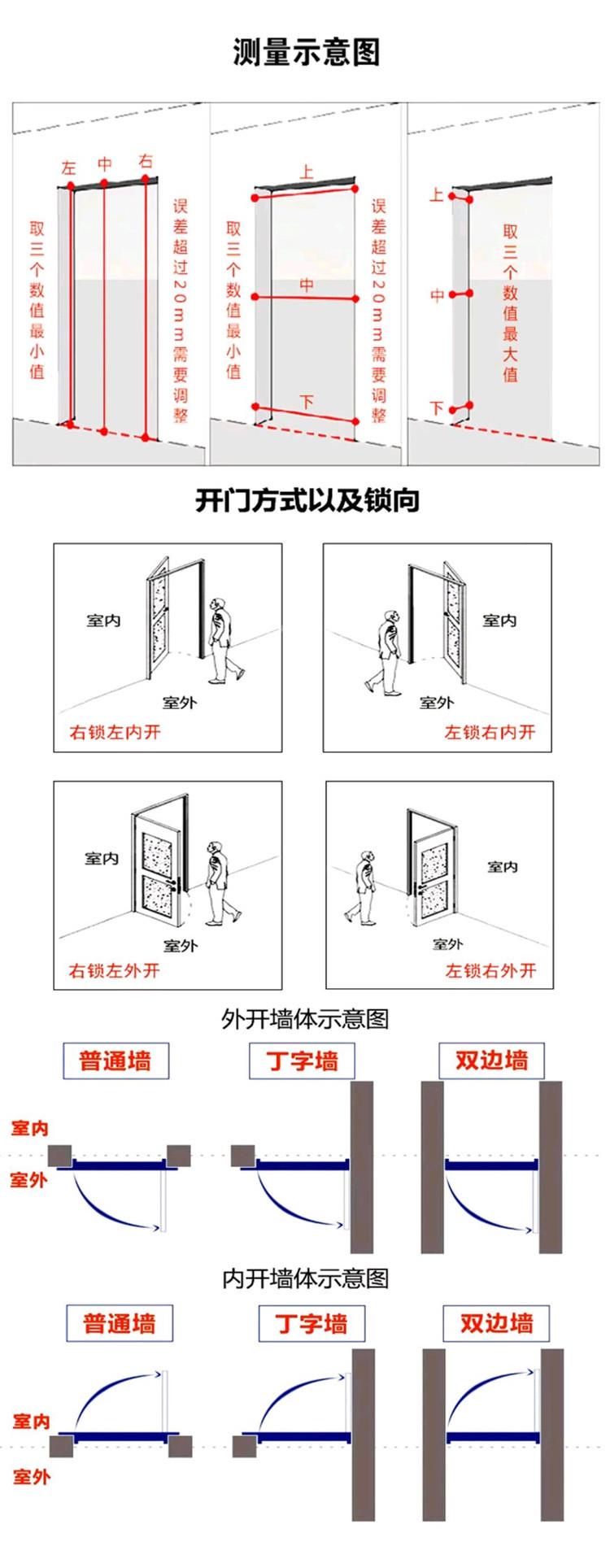 测量示意图

左 中 右

取三个数值最小值

误差超过20mm需要调整

上

中

下

取三个数值最小值

误差超过20mm需要调整

上

中

下

取三个数值最大值

开门方式以及锁向

室内

室外

右锁左内开

室内

室外

左锁右内开

室内

室外

右锁左外开

室内

室外

左锁右外开

外开墙体示意图

普通墙

丁字墙

双边墙

室内

室外

内开墙体示意图

普通墙

丁字墙

双边墙

室内

室外