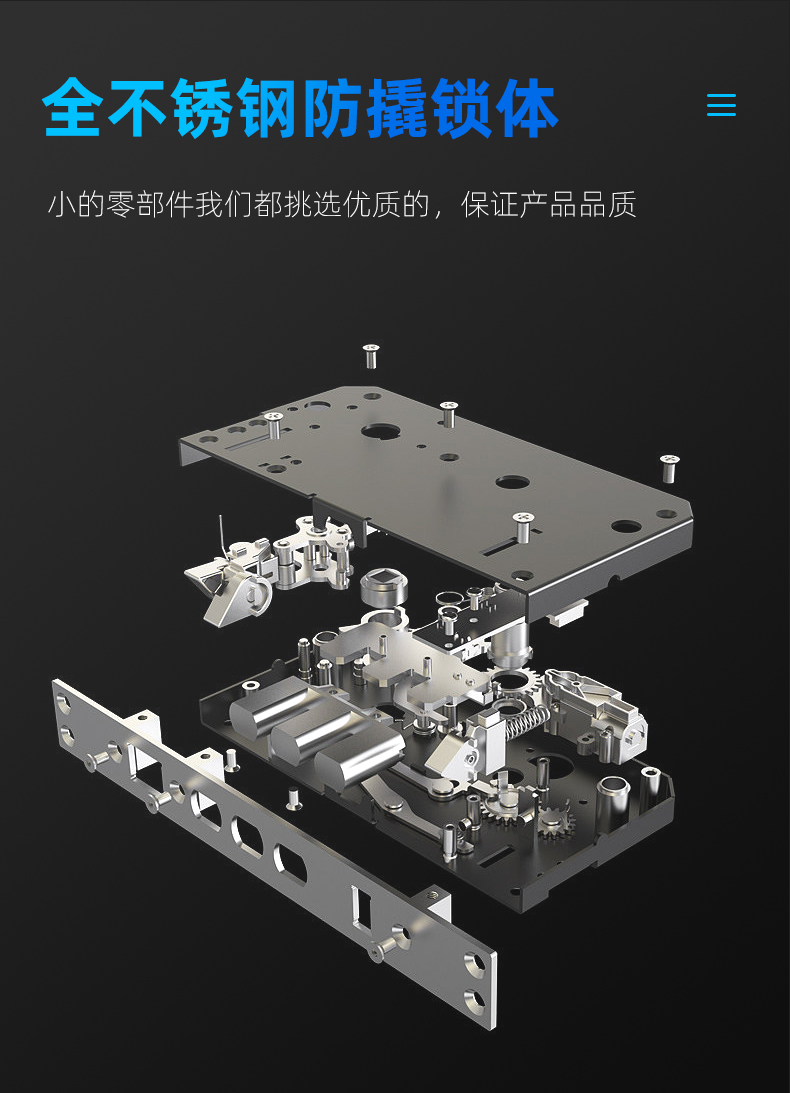 全不锈钢防撬锁体

小的零部件我们都挑选优质的，保证产品品质