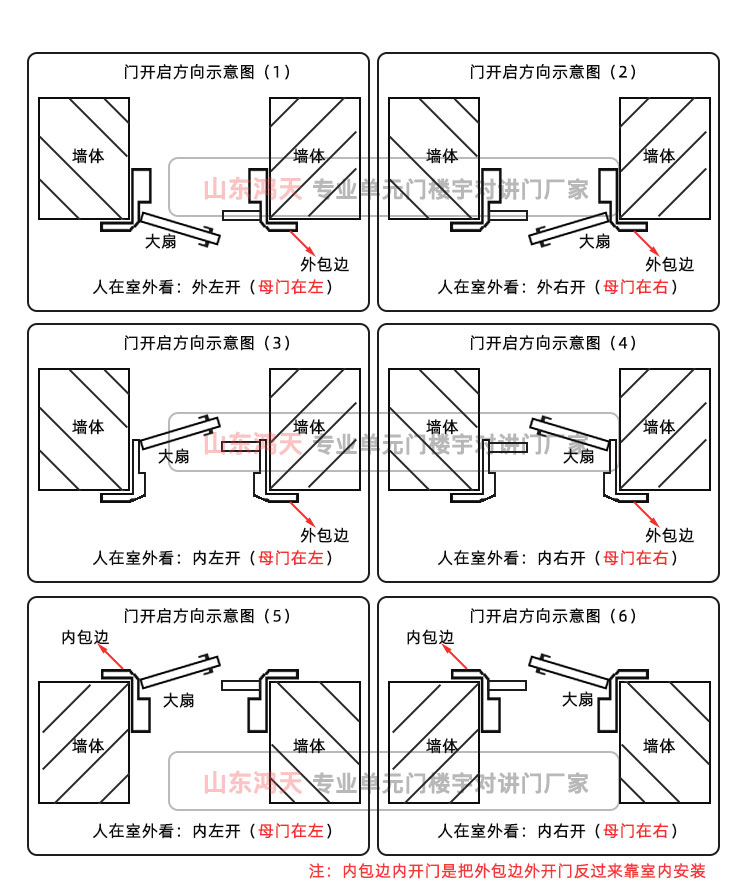 门开启方向示意图（1）

墙体

墙体

大扇

外包边

人在室外看：外左开（母门在左）

门开启方向示意图（2）

墙体

墙体

大扇

外包边

人在室外看：外右开（母门在右）

山东鸿天 专业单元门楼宇对讲门厂家

门开启方向示意图（3）

墙体

墙体

大扇

外包边

人在室外看：内左开（母门在左）

门开启方向示意图（4）

墙体

墙体

大扇

外包边

人在室外看：内右开（母门在右）

山东鸿天 专业单元门楼宇对讲门厂家

门开启方向示意图（5）

内包边

大扇

墙体

墙体

人在室外看：内左开（母门在左）

门开启方向示意图（6）

内包边

大扇

墙体

墙体

人在室外看：内右开（母门在右）

山东鸿天 专业单元门楼宇对讲门厂家

注：内包边内开门是把外包边外开门反过来靠室内安装