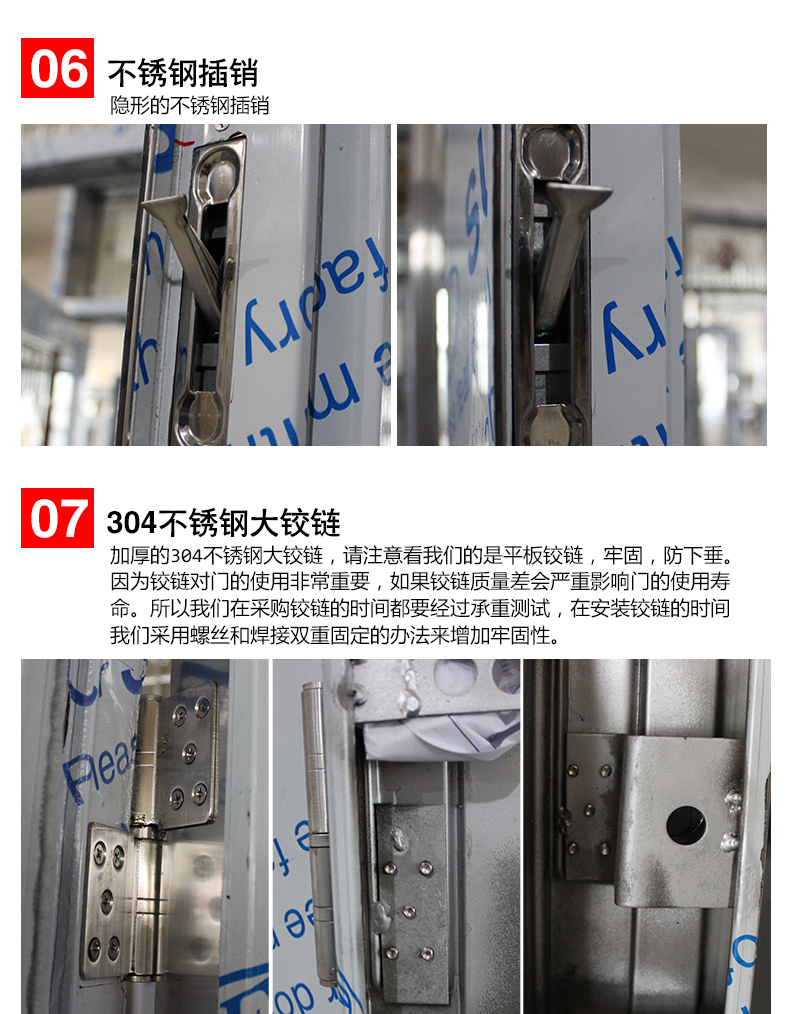 06 不锈钢插销
隐形的不锈钢插销

07 304不锈钢大铰链
加厚的304不锈钢大铰链，请注意看我们的是平板铰链，牢固，防下垂。因为铰链对门的使用非常重要，如果铰链质量差会严重影响门的使用寿命。所以我们在采购铰链的时间都要经过承重测试，在安装铰链的时间我们采用螺丝和焊接双重固定的办法来增加牢固性。