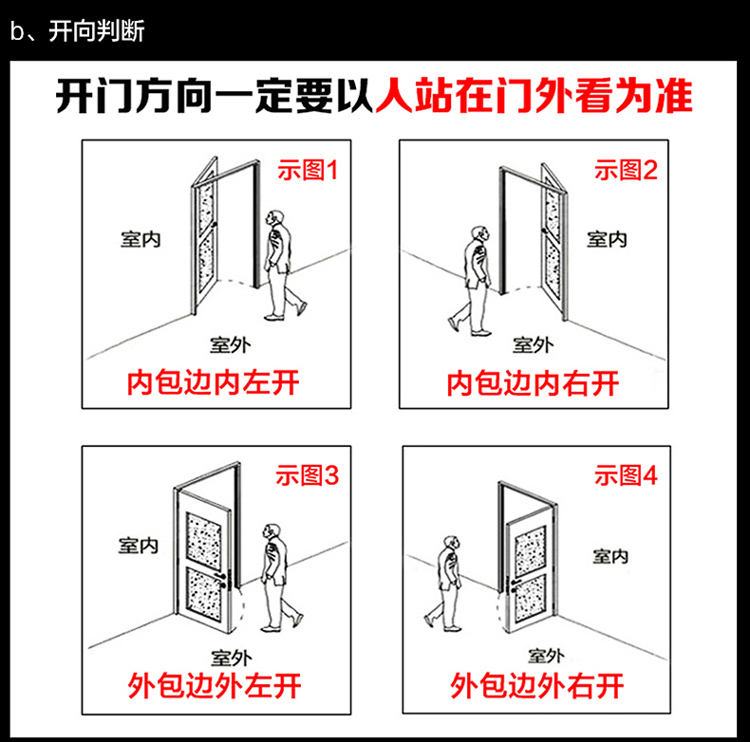 b、开向判断

开门方向一定要以人站在门外看为准

示图1

室内

室外

内包边内左开

示图2

室内

室外

内包边内右开

示图3

室内

室外

外包边外左开

示图4

室内

室外

外包边外右开