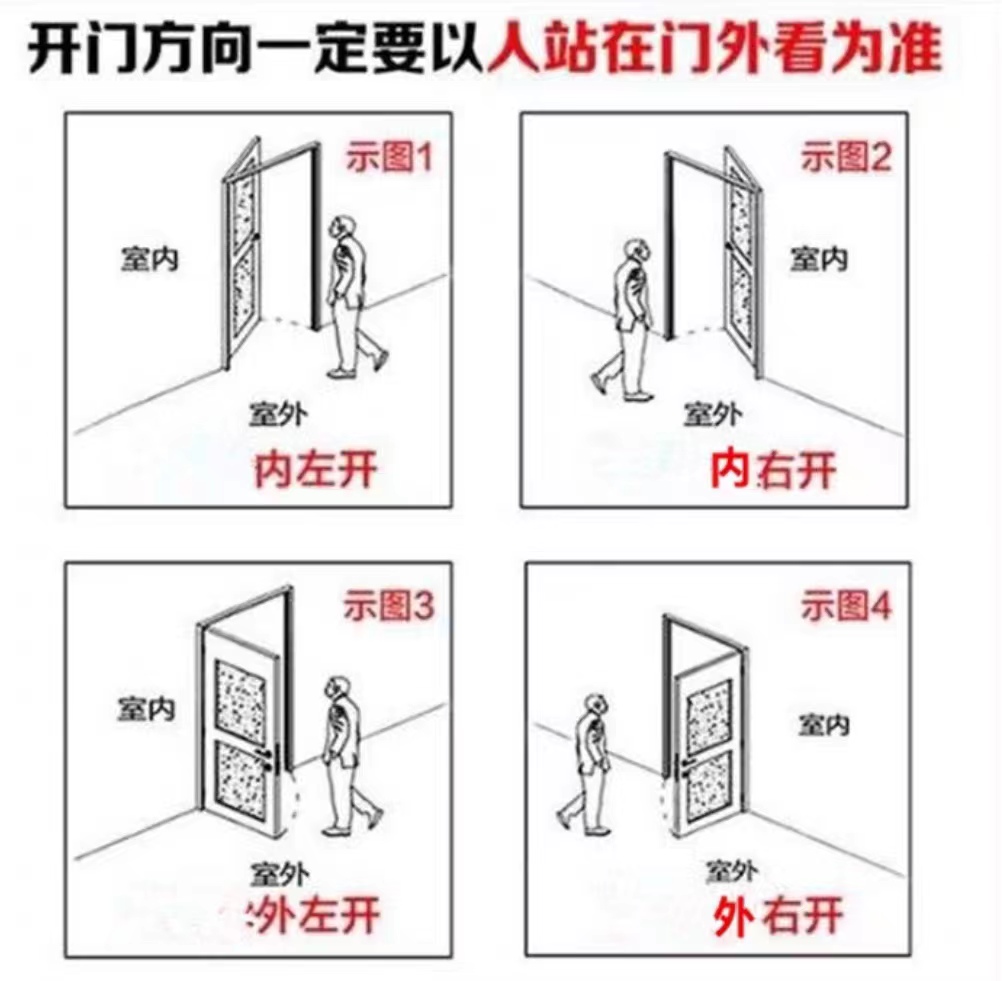 开门方向一定要以人站在门外看为准

示图1
室内
室外
内左开

示图2
室内
室外
内右开

示图3
室内
室外
外左开

示图4
室内
室外
外右开