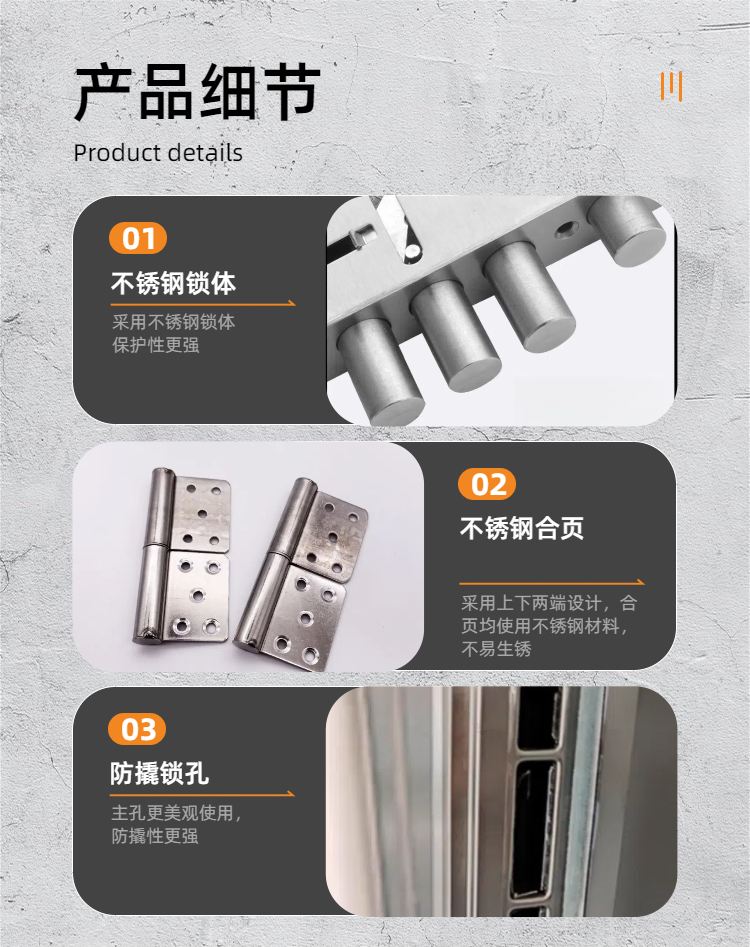 产品细节

Product details

01

不锈钢锁体

采用不锈钢锁体
保护性更强

02

不锈钢合页

采用上下两端设计，合页均使用不锈钢材料，不易生锈

03

防撬锁孔

主孔更美观使用，
防撬性更强