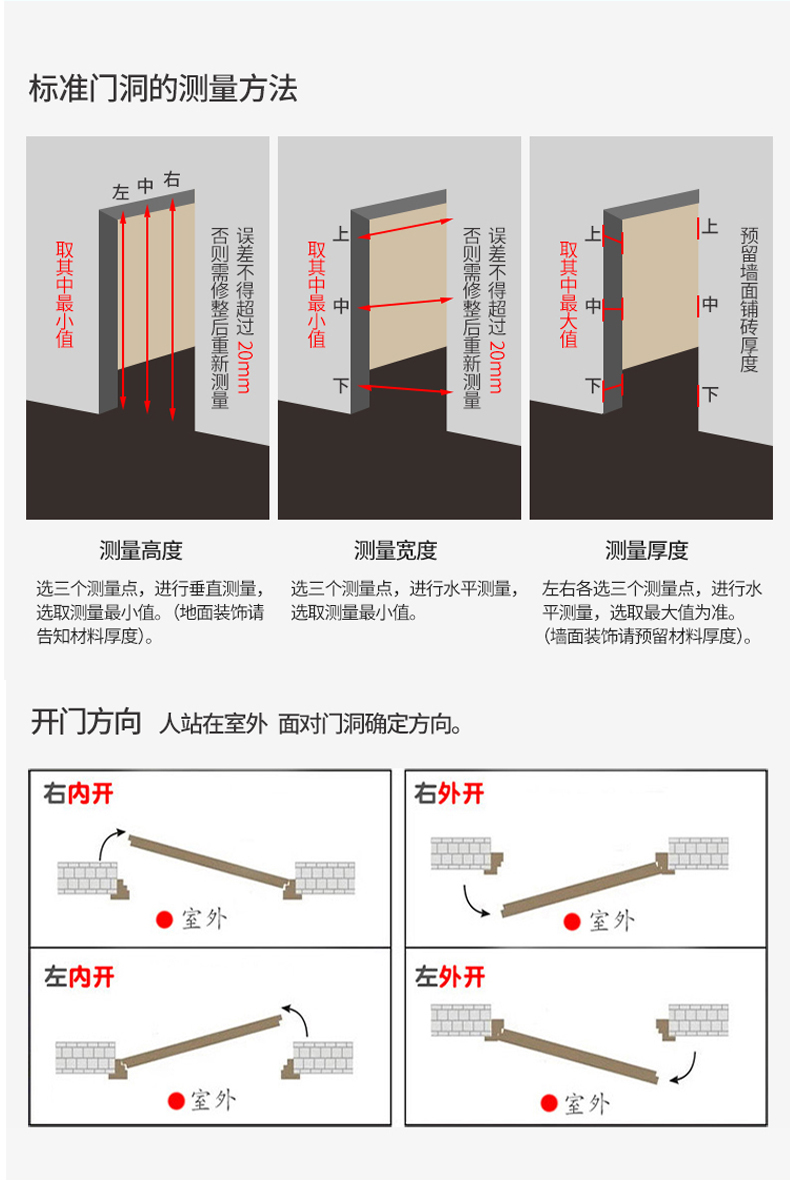 标准门洞的测量方法

左 中 右

取其中最小值

误差不得超过20mm 否则需修整后重新测量

上 中 下

取其中最小值

误差不得超过20mm 否则需修整后重新测量

上 中 下

取其中最大值

上 中 下

预留墙面铺砖厚度

测量高度

选三个测量点，进行垂直测量，选取测量最小值。（地面装饰请告知材料厚度）。

测量宽度

选三个测量点，进行水平测量，选取测量最小值。

测量厚度

左右各选三个测量点，进行水平测量，选取最大值为准。（墙面装饰请预留材料厚度）。

开门方向 人站在室外 面对门洞确定方向。

右内开

室外

右外开

室外

左内开

室外

左外开

室外