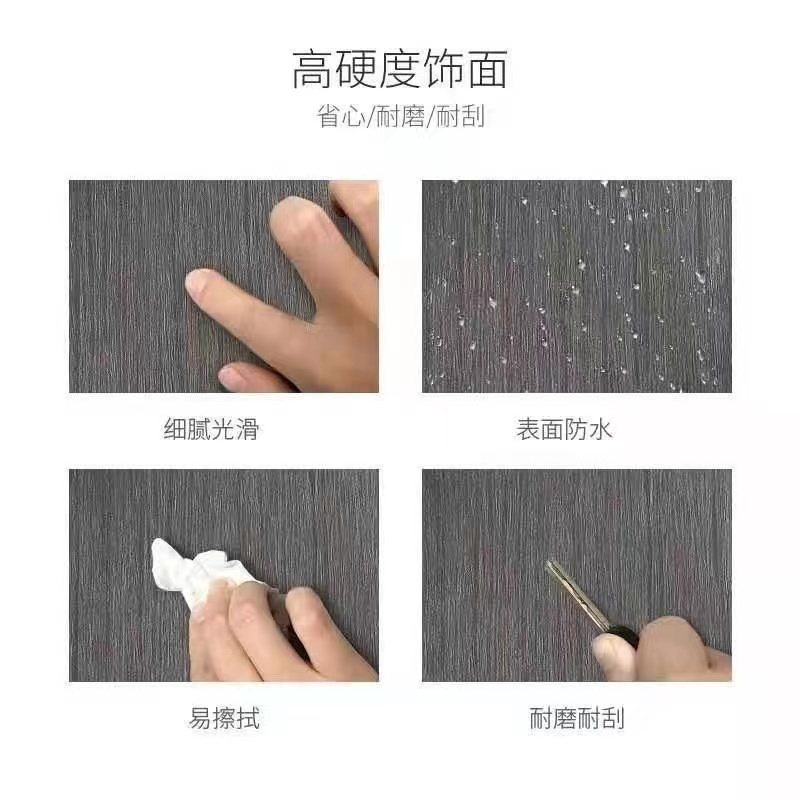 高硬度饰面
省心/耐磨/耐刮

细腻光滑

表面防水

易擦拭

耐磨耐刮