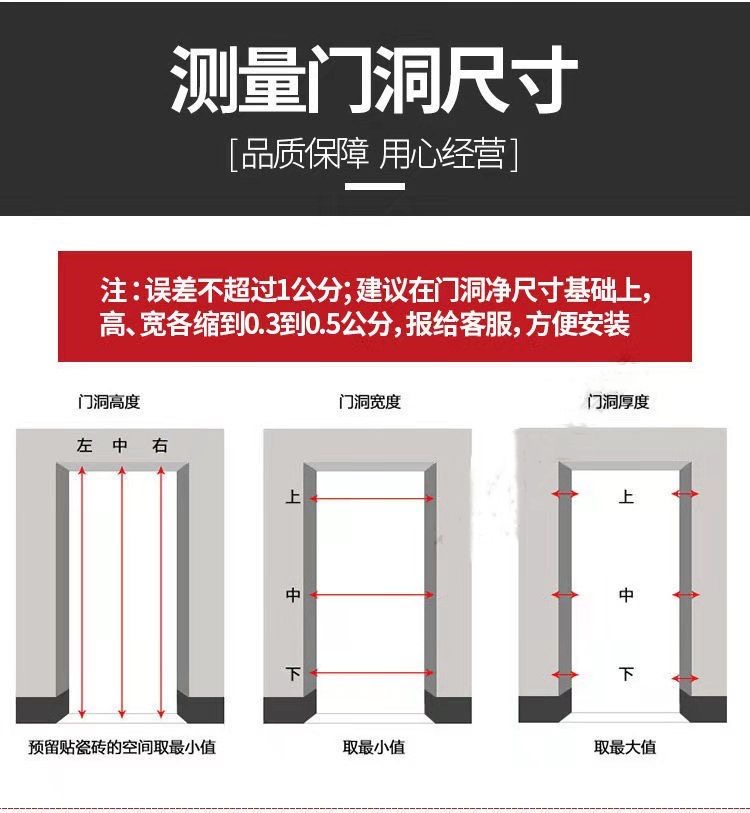 测量门洞尺寸

[品质保障 用心经营]

注：误差不超过1公分；建议在门洞净尺寸基础上，高、宽各缩到0.3到0.5公分，报给客服，方便安装

门洞高度

左 中 右

预留贴瓷砖的空间取最小值

门洞宽度

上

中

下

取最小值

门洞厚度

上

中

下

取最大值