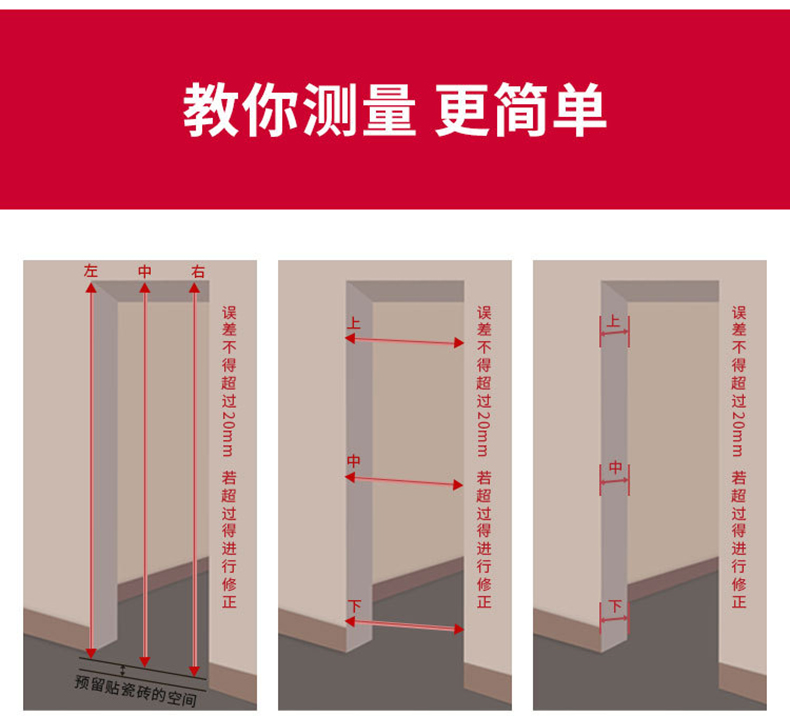 教你测量 更简单

左 中 右

误差不得超过20mm 若超过得进行修正

预留贴瓷砖的空间

上

中

下

误差不得超过20mm 若超过得进行修正

上

中

下

误差不得超过20mm 若超过得进行修正