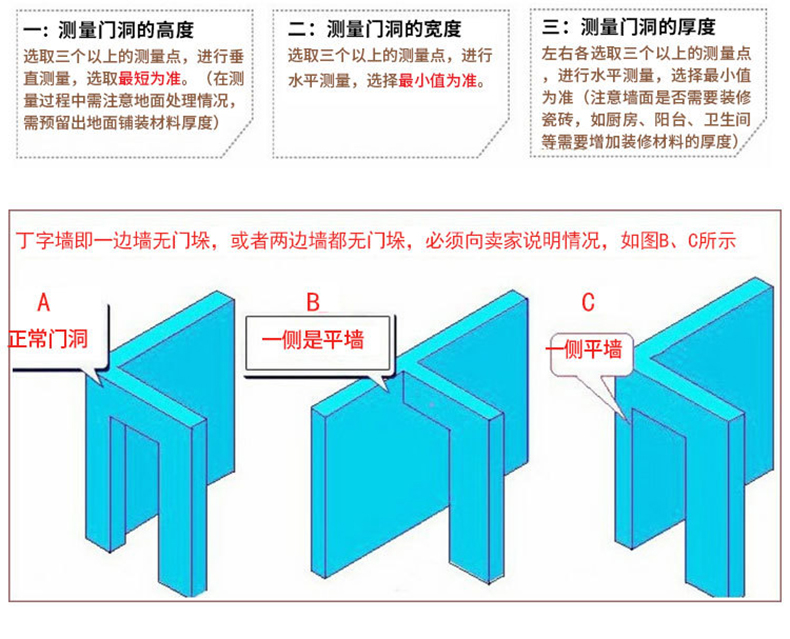 一：测量门洞的高度
选取三个以上的测量点，进行垂直测量，选取最短为准。（在测量过程中需注意地面处理情况，需预留出地面铺装材料厚度）

二：测量门洞的宽度
选取三个以上的测量点，进行水平测量，选择最小值为准。

三：测量门洞的厚度
左右各选取三个以上的测量点，进行水平测量，选择最小值为准（注意墙面是否需要装修瓷砖，如厨房、阳台、卫生间等需要增加装修材料的厚度）

丁字墙即一边墙无门垛，或者两边墙都无门垛，必须向卖家说明情况，如图B、C所示

A
正常门洞

B
一侧是平墙

C
一侧平墙