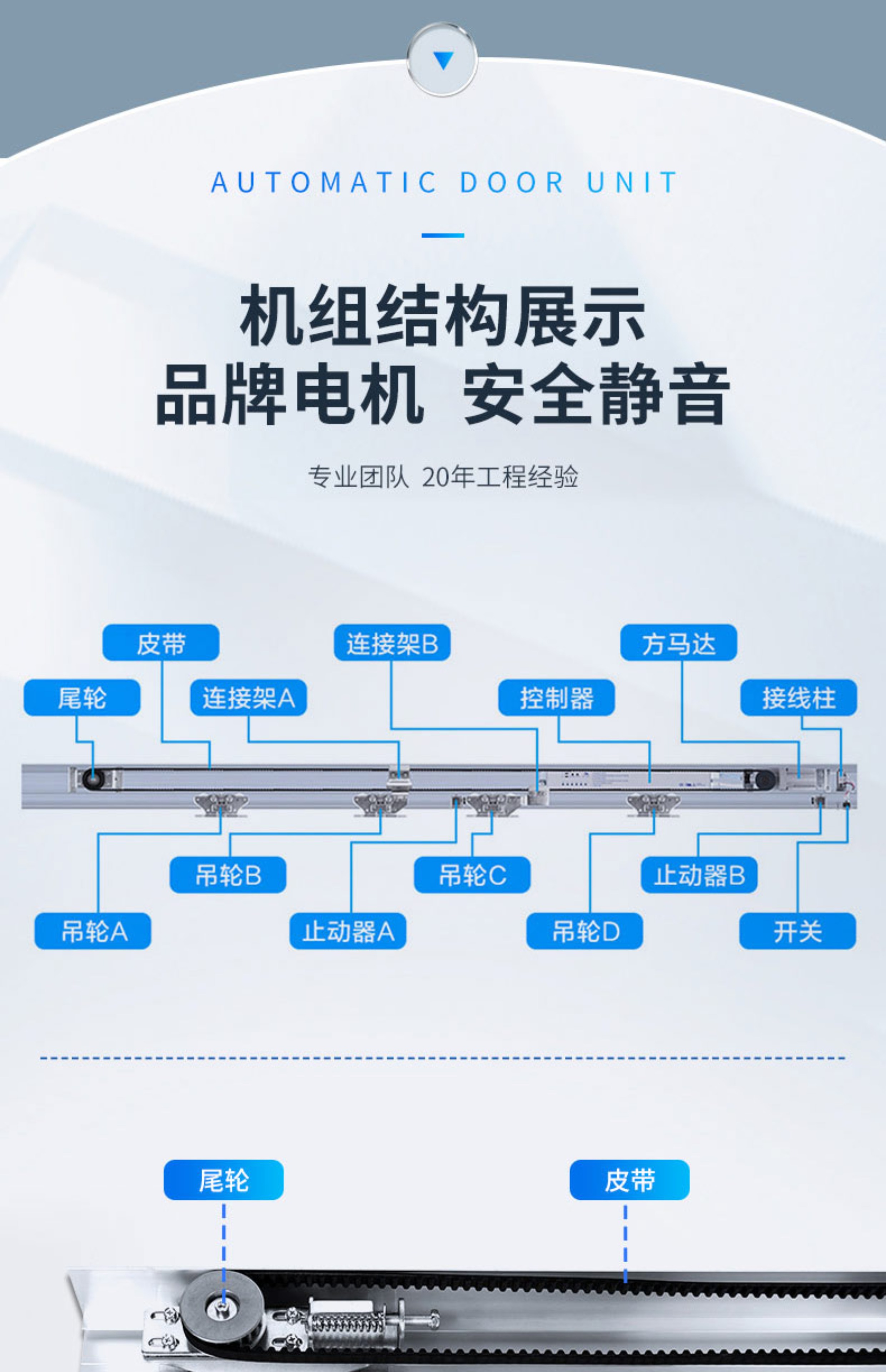 AUTOMATIC DOOR UNIT

机组结构展示
品牌电机 安全静音

专业团队 20年工程经验

皮带
连接架B
方马达
尾轮
连接架A
控制器
接线柱

吊轮B
吊轮C
止动器B
吊轮A
止动器A
吊轮D
开关

尾轮
皮带