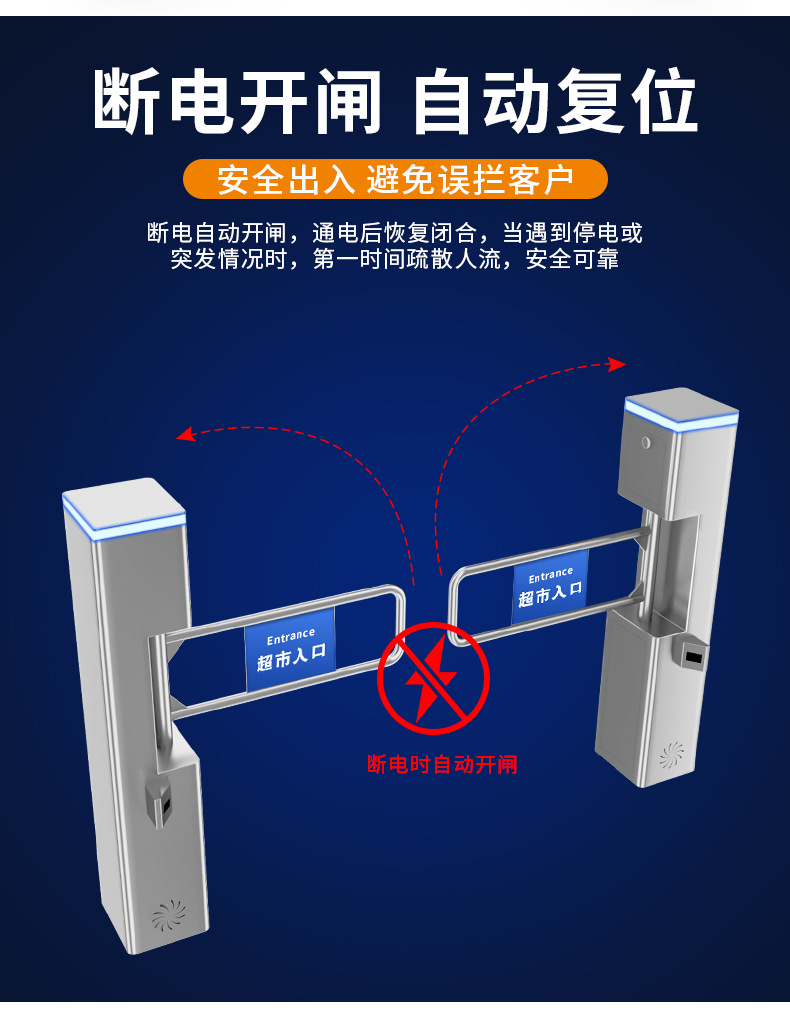 断电开闸 自动复位

安全出入 避免误拦客户

断电自动开闸，通电后恢复闭合，当遇到停电或突发情况时，第一时间疏散人流，安全可靠

Entrance
超市入口

Entrance
超市入口

断电时自动开闸