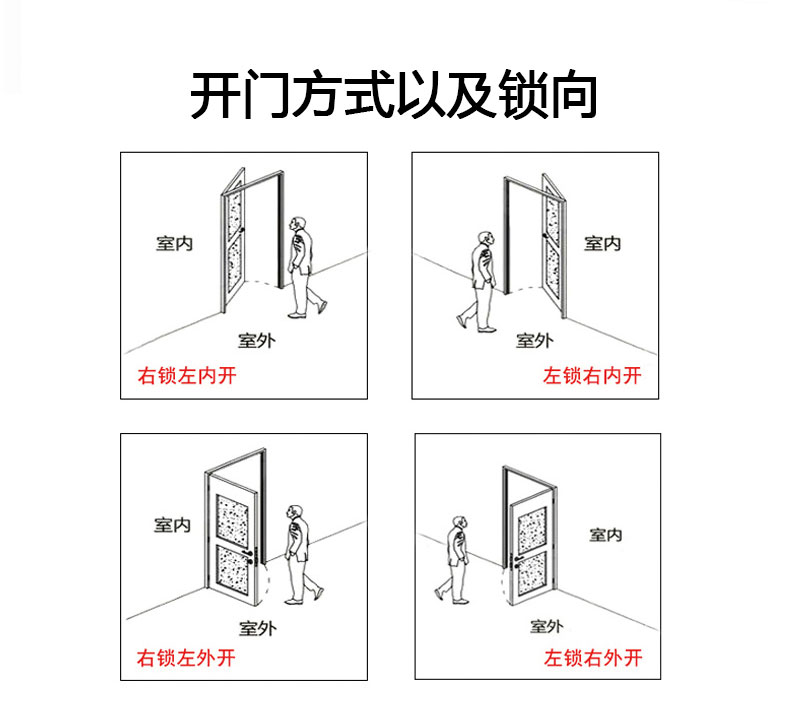 开门方式以及锁向

室内
室外
右锁左内开

室内
室外
左锁右内开

室内
室外
右锁左外开

室内
室外
左锁右外开