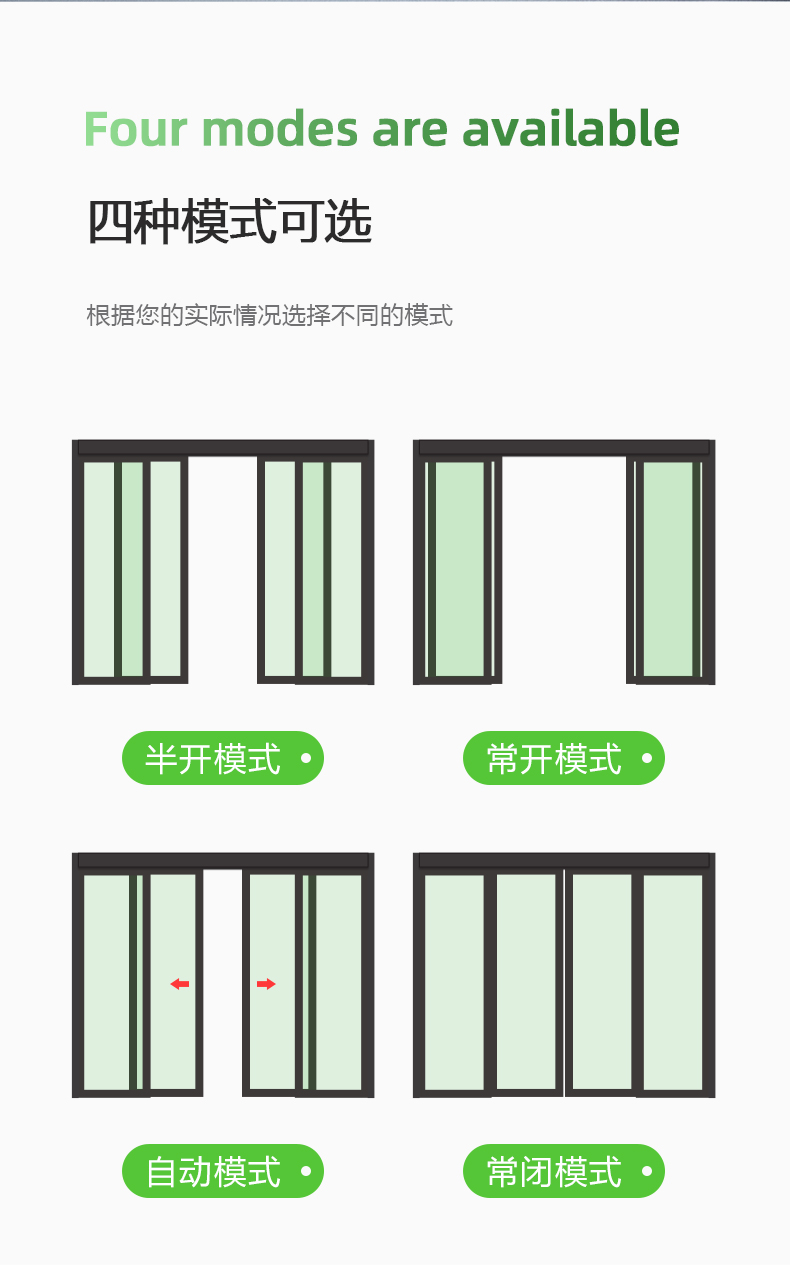 Four modes are available

四种模式可选

根据您的实际情况选择不同的模式

半开模式

常开模式

自动模式

常闭模式