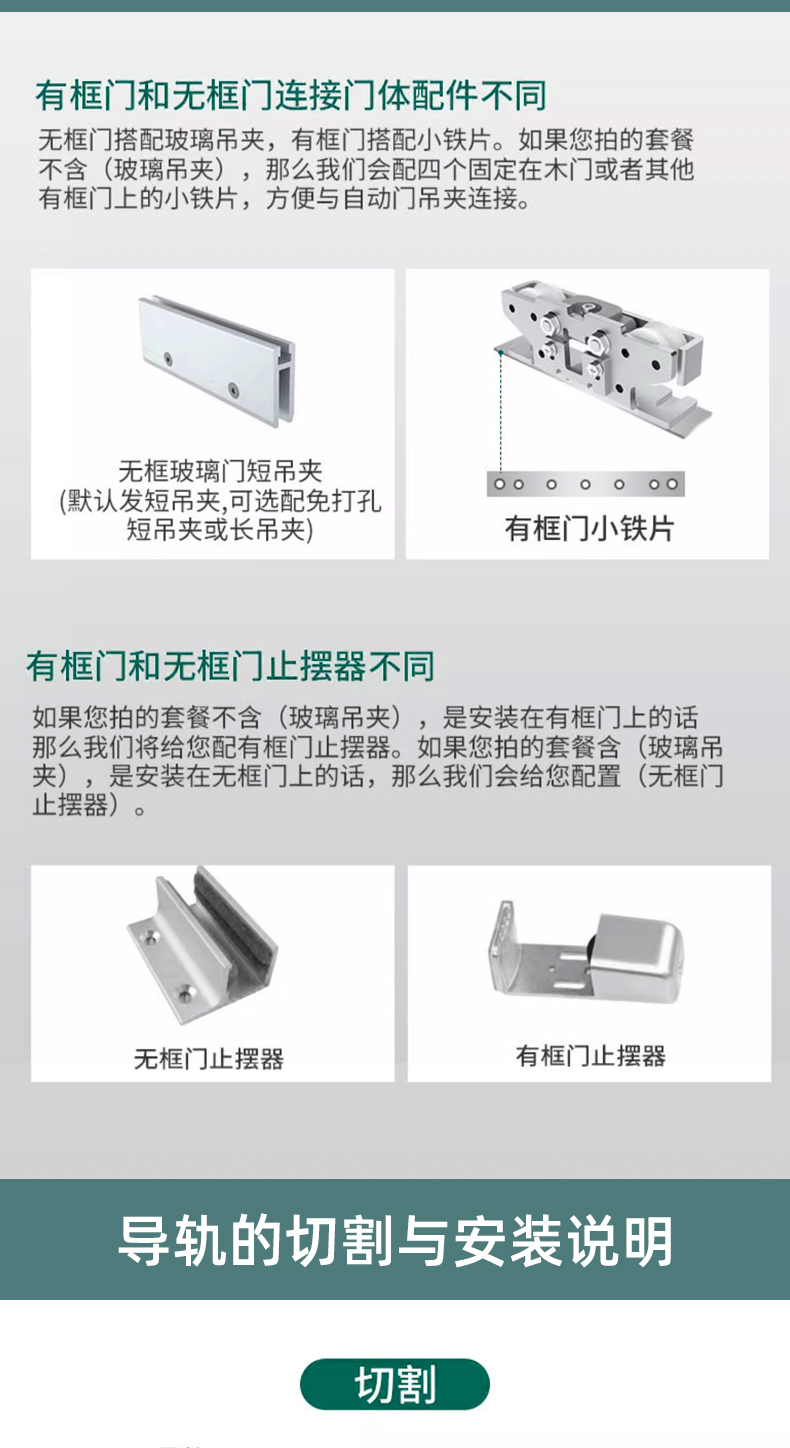 有框门和无框门连接门体配件不同

无框门搭配玻璃吊夹，有框门搭配小铁片。如果您拍的套餐不含（玻璃吊夹），那么我们会配四个固定在木门或者其他有框门上的小铁片，方便与自动门吊夹连接。

无框玻璃门短吊夹
(默认发短吊夹,可选配免打孔短吊夹或长吊夹)

有框门小铁片

有框门和无框门止摆器不同

如果您拍的套餐不含（玻璃吊夹），是安装在有框门上的话那么我们将给您配有框门止摆器。如果您拍的套餐含（玻璃吊夹），是安装在无框门上的话，那么我们会给您配置（无框门止摆器）。

无框门止摆器

有框门止摆器

导轨的切割与安装说明

切割