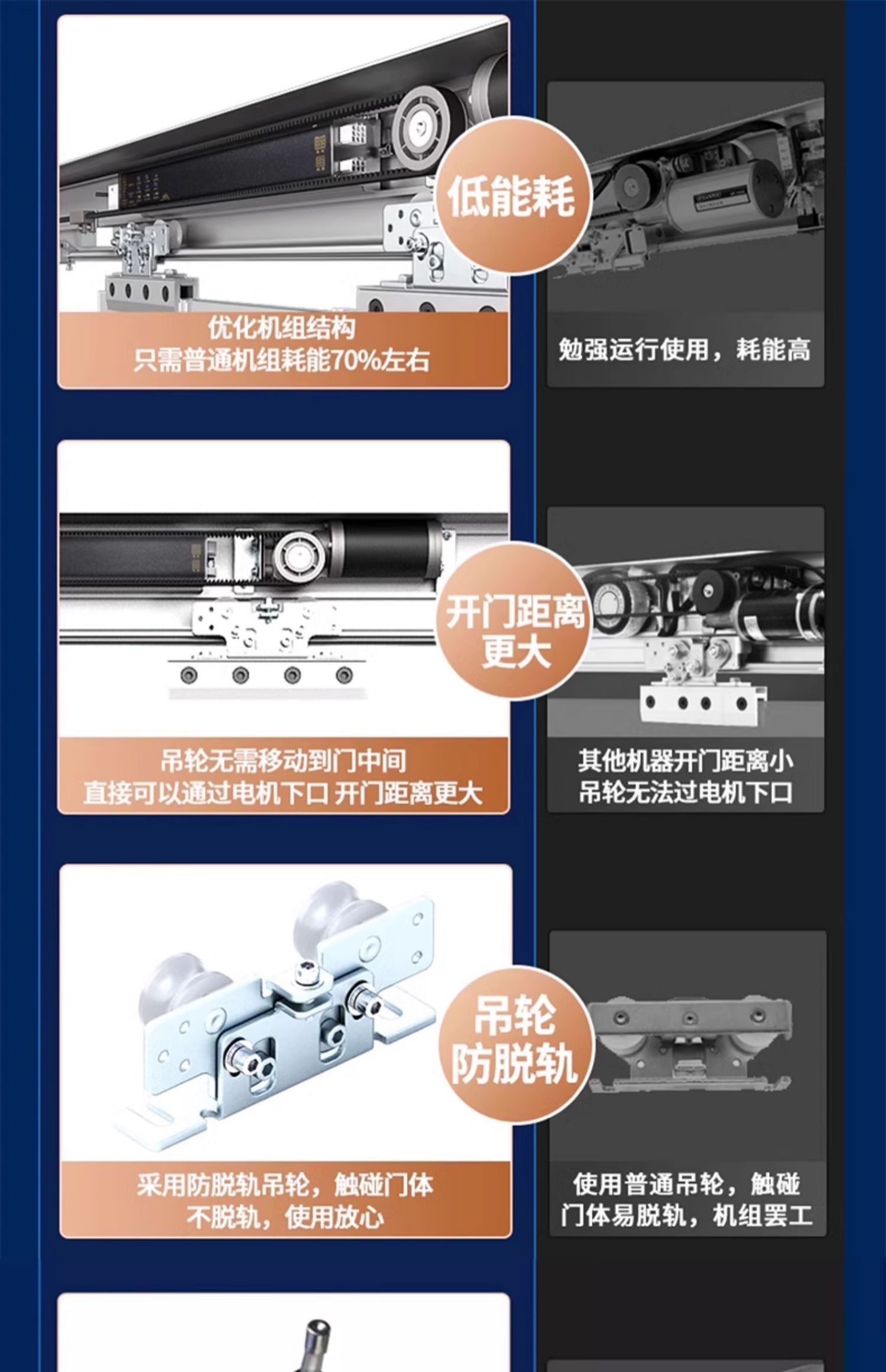 低能耗

优化机组结构
只需普通机组耗能70%左右

勉强运行使用，耗能高

开门距离更大

吊轮无需移动到门中间
直接可以通过电机下口 开门距离更大

其他机器开门距离小
吊轮无法过电机下口

吊轮防脱轨

采用防脱轨吊轮，触碰门体
不脱轨，使用放心

使用普通吊轮，触碰
门体易脱轨，机组罢工