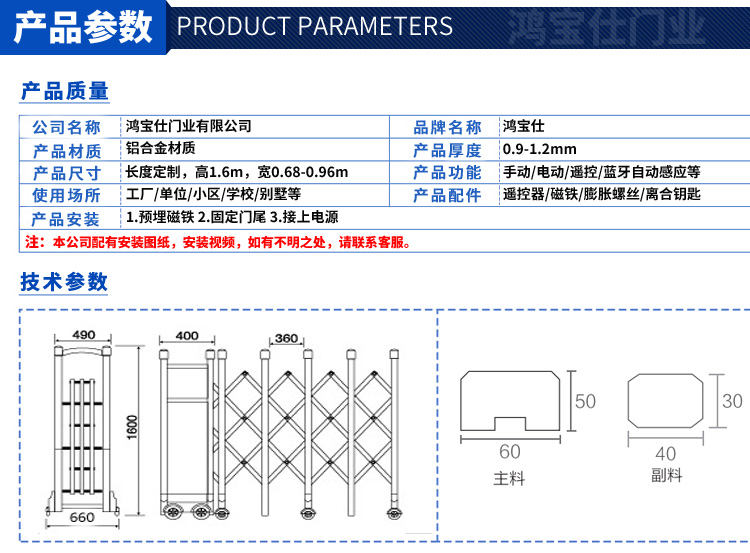 产品参数 PRODUCT PARAMETERS 鸿宝仕门业

产品质量

| 公司名称 | 鸿宝仕门业有限公司 | 品牌名称 | 鸿宝仕 |
|---|---|---|---|
| 产品材质 | 铝合金材质 | 产品厚度 | 0.9-1.2mm |
| 产品尺寸 | 长度定制，高1.6m，宽0.68-0.96m | 产品功能 | 手动/电动/遥控/蓝牙自动感应等 |
| 使用场所 | 工厂/单位/小区/学校/别墅等 | 产品配件 | 遥控器/磁铁/膨胀螺丝/离合钥匙 |
| 产品安装 | 1.预埋磁铁 2.固定门尾 3.接上电源 | | |

注：本公司配有安装图纸，安装视频，如有不明之处，请联系客服。

技术参数

490
1600
660
400
360

50
60
主料

30
40
副料