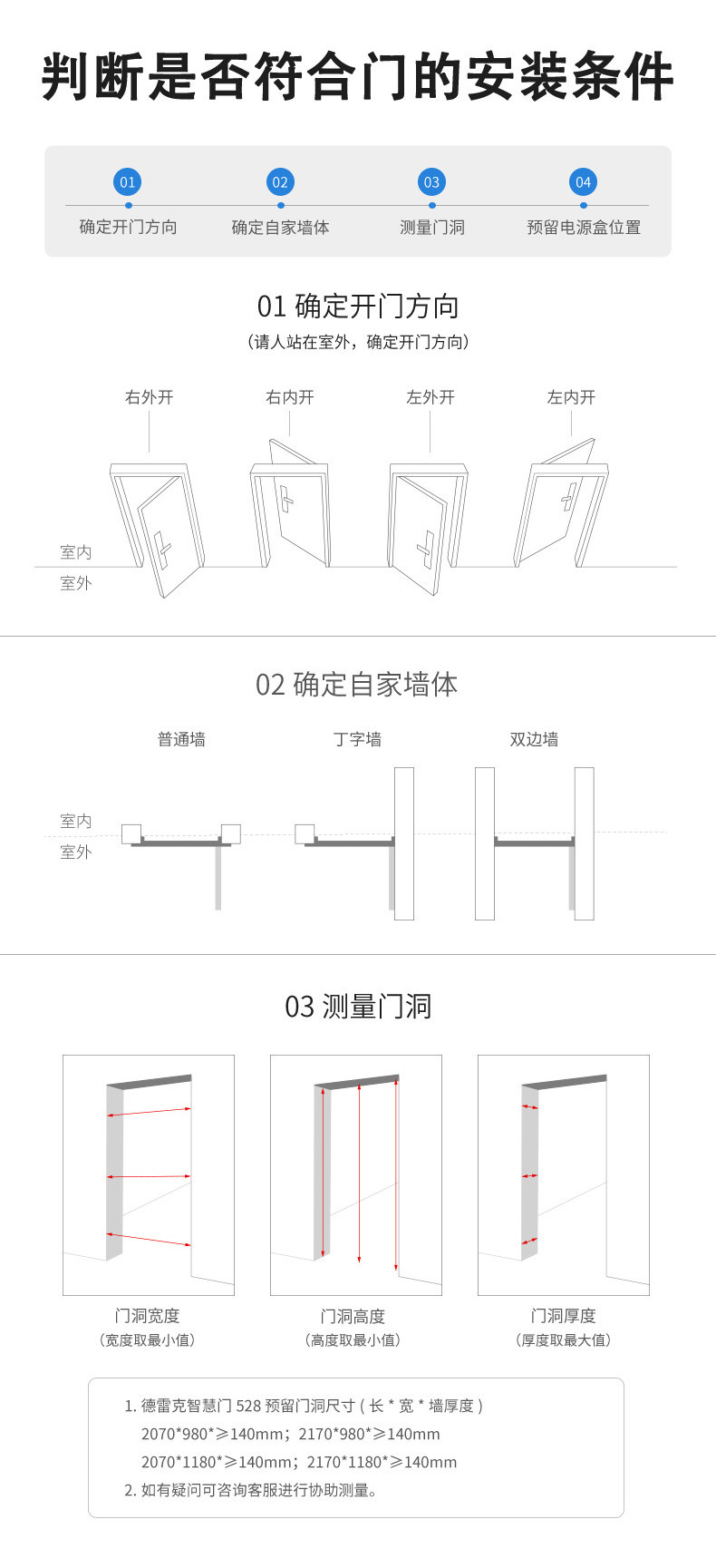 判断是否符合门的安装条件

01
确定开门方向
02
确定自家墙体
03
测量门洞
04
预留电源盒位置

01 确定开门方向
（请人站在室外，确定开门方向）

右外开
右内开
左外开
左内开

室内
室外

02 确定自家墙体

普通墙
丁字墙
双边墙

室内
室外

03 测量门洞

门洞宽度
（宽度取最小值）
门洞高度
（高度取最小值）
门洞厚度
（厚度取最大值）

1. 德雷克智慧门 528 预留门洞尺寸 ( 长 * 宽 * 墙厚度 )
2070*980*≥140mm；2170*980*≥140mm
2070*1180*≥140mm；2170*1180*≥140mm
2. 如有疑问可咨询客服进行协助测量。