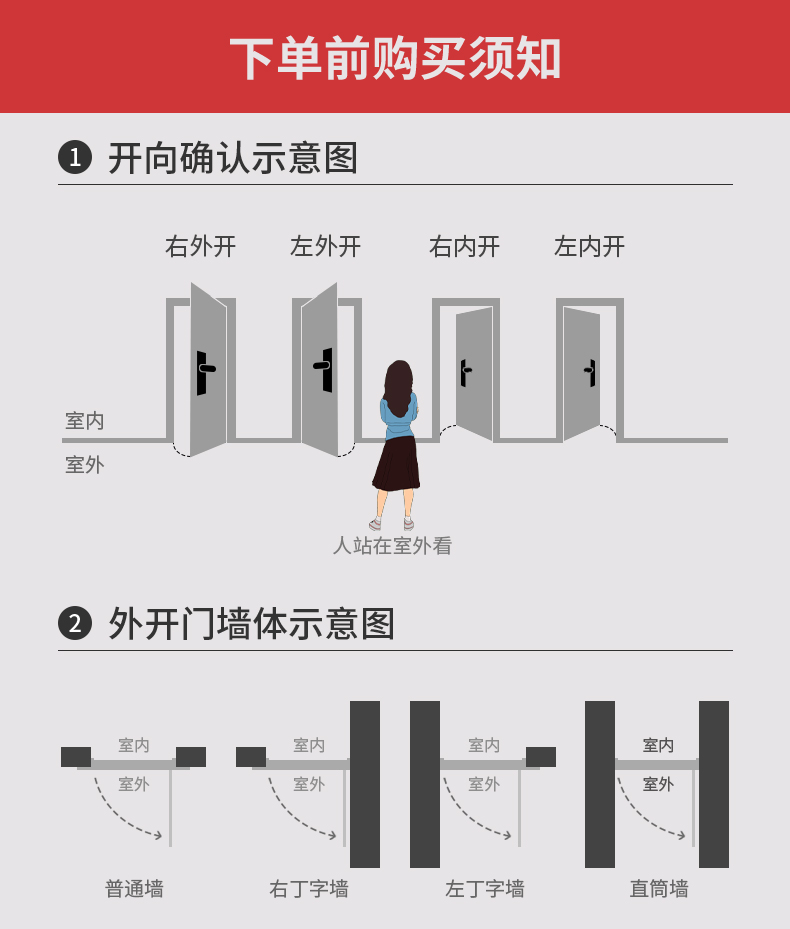 下单前购买须知

1 开向确认示意图

右外开 左外开 右内开 左内开

室内
室外

人站在室外看

2 外开门墙体示意图

室内
室外
普通墙

室内
室外
右丁字墙

室内
室外
左丁字墙

室内
室外
直筒墙