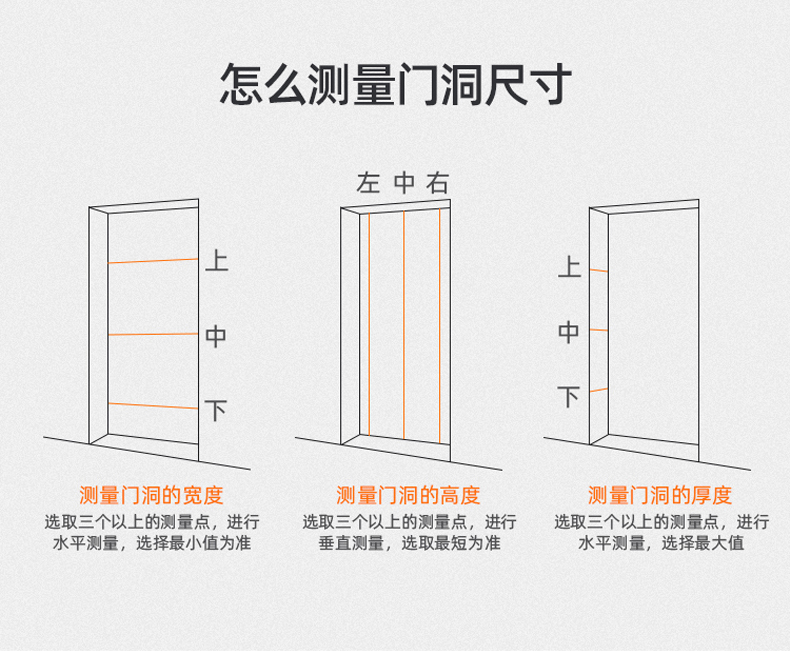 怎么测量门洞尺寸

上

中

下

测量门洞的宽度

选取三个以上的测量点，进行水平测量，选择最小值为准

左 中 右

测量门洞的高度

选取三个以上的测量点，进行垂直测量，选取最短为准

上

中

下

测量门洞的厚度

选取三个以上的测量点，进行水平测量，选择最大值