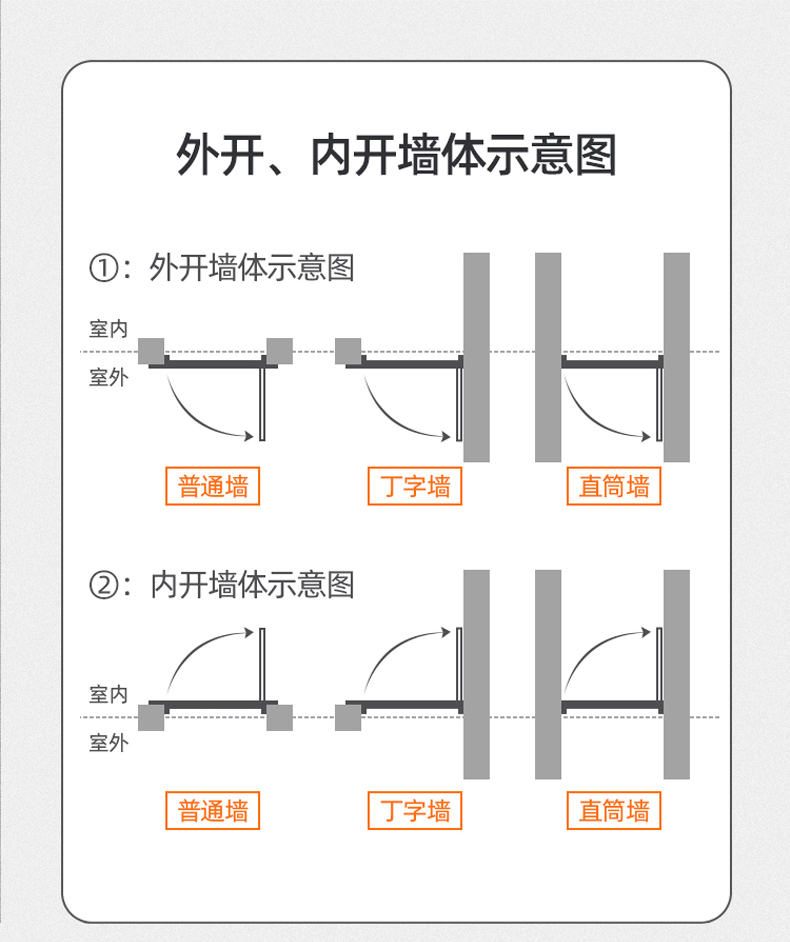 外开、内开墙体示意图

①：外开墙体示意图

室内

室外

普通墙

丁字墙

直筒墙

②：内开墙体示意图

室内

室外

普通墙

丁字墙

直筒墙