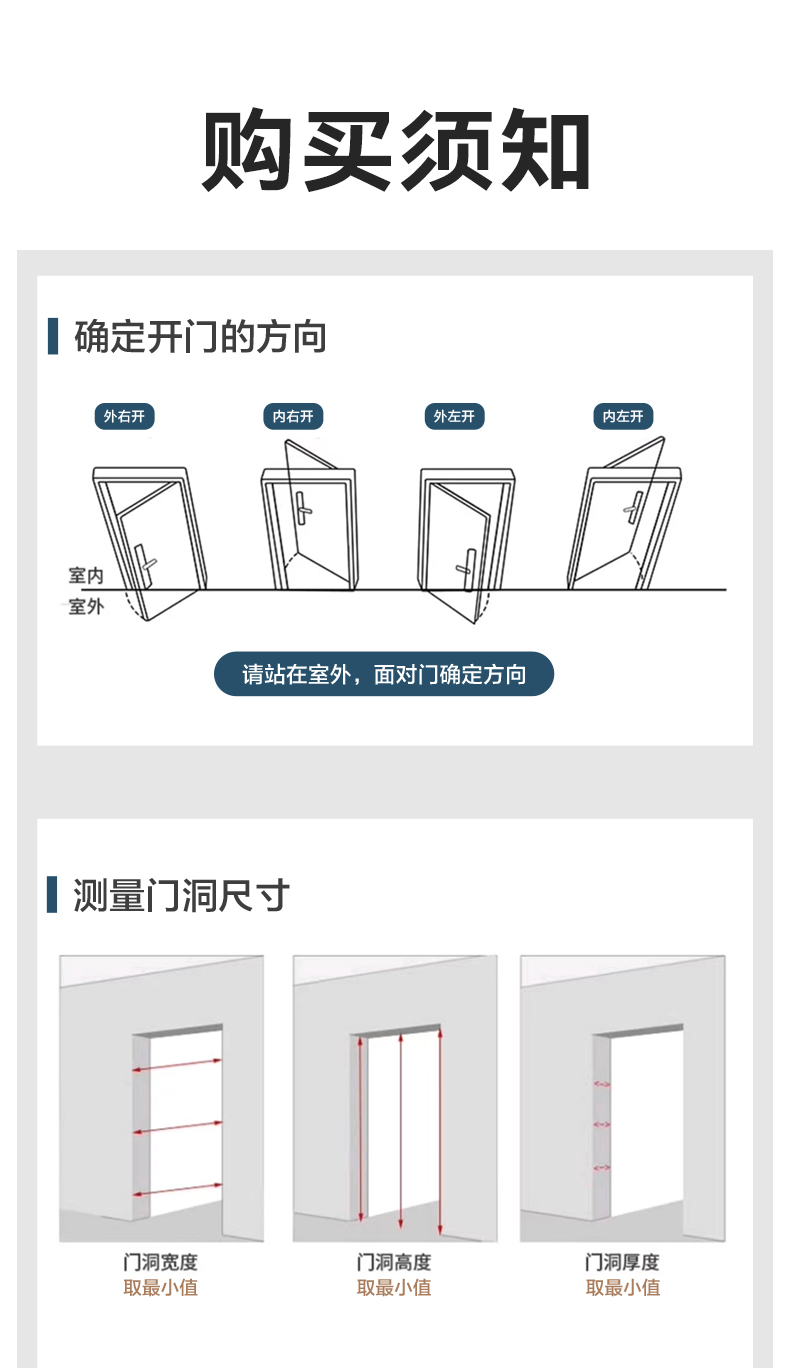 购买须知

确定开门的方向

外右开

内右开

外左开

内左开

室内

室外

请站在室外，面对门确定方向

测量门洞尺寸

门洞宽度
取最小值

门洞高度
取最小值

门洞厚度
取最小值