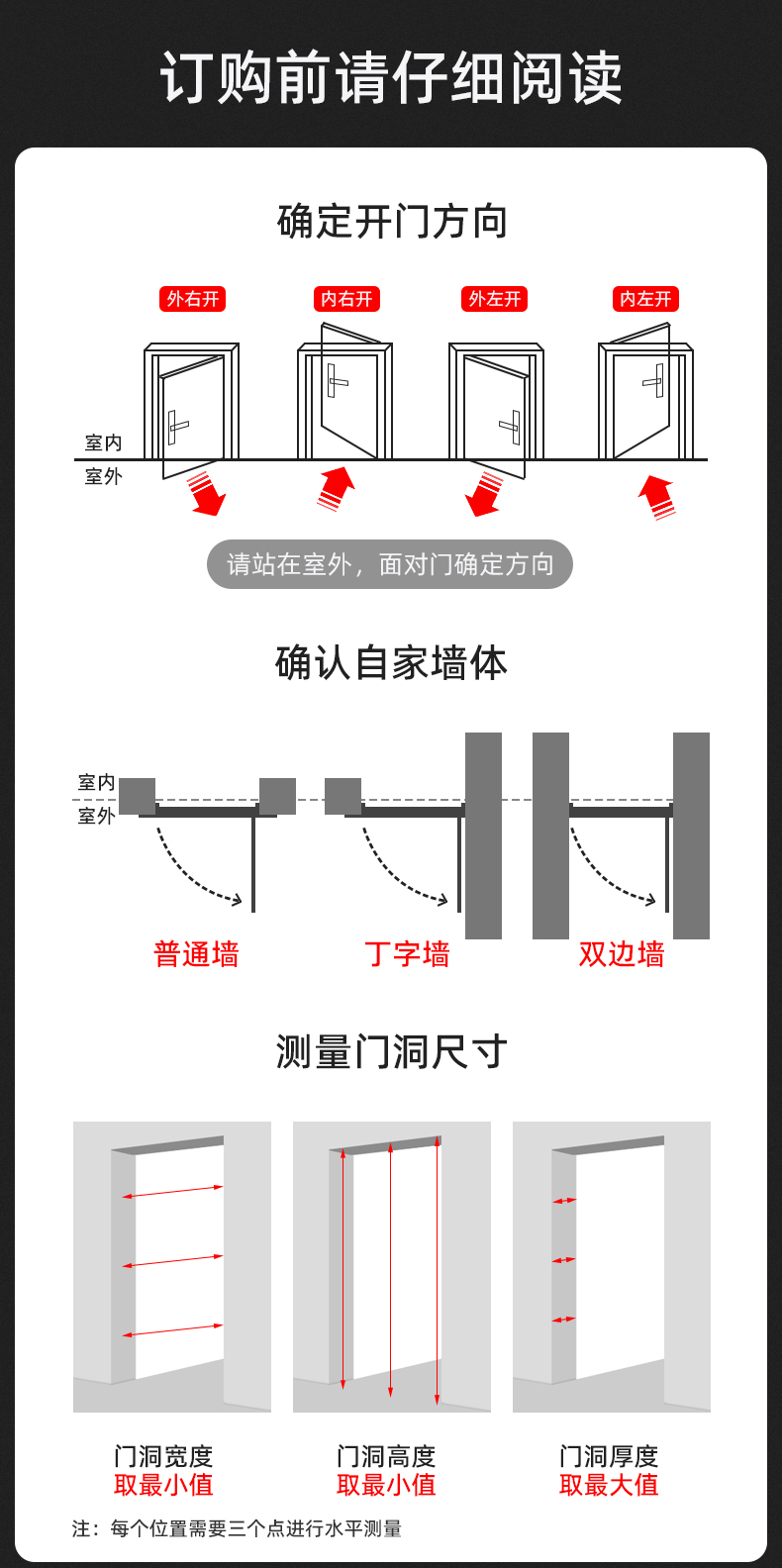 订购前请仔细阅读

确定开门方向

外右开
内右开
外左开
内左开

室内
室外

请站在室外，面对门确定方向

确认自家墙体

室内
室外

普通墙
丁字墙
双边墙

测量门洞尺寸

门洞宽度
取最小值

门洞高度
取最小值

门洞厚度
取最大值

注：每个位置需要三个点进行水平测量