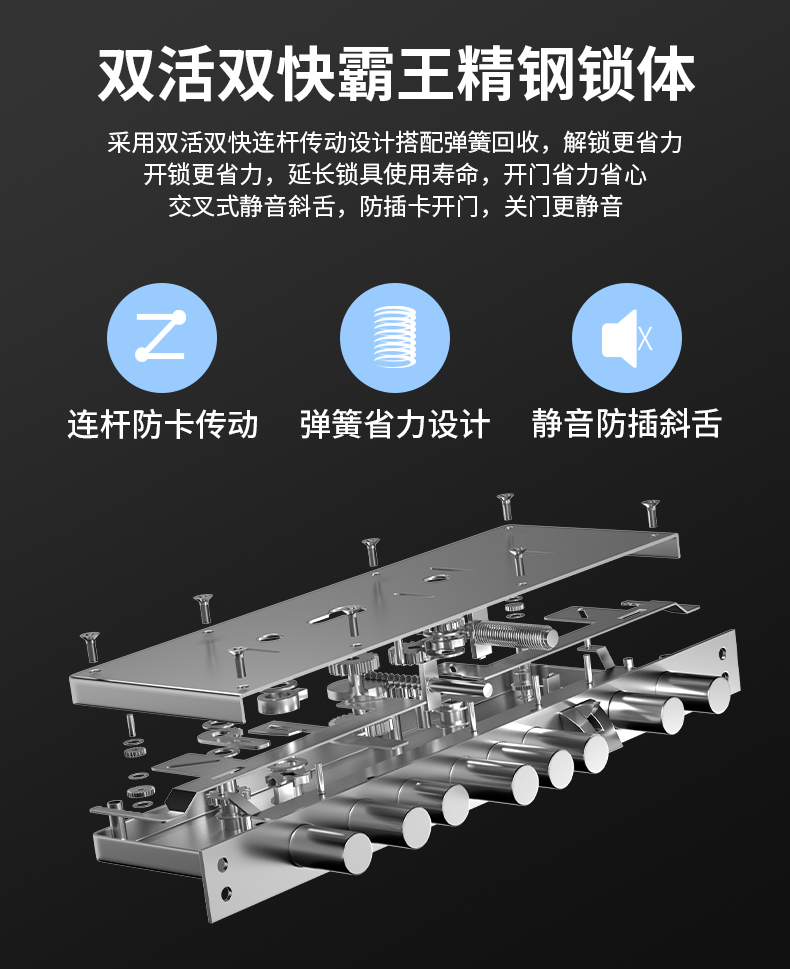 双活双快霸王精钢锁体

采用双活双快连杆传动设计搭配弹簧回收，解锁更省力
开锁更省力，延长锁具使用寿命，开门省力省心
交叉式静音斜舌，防插卡开门，关门更静音

连杆防卡传动

弹簧省力设计

静音防插斜舌