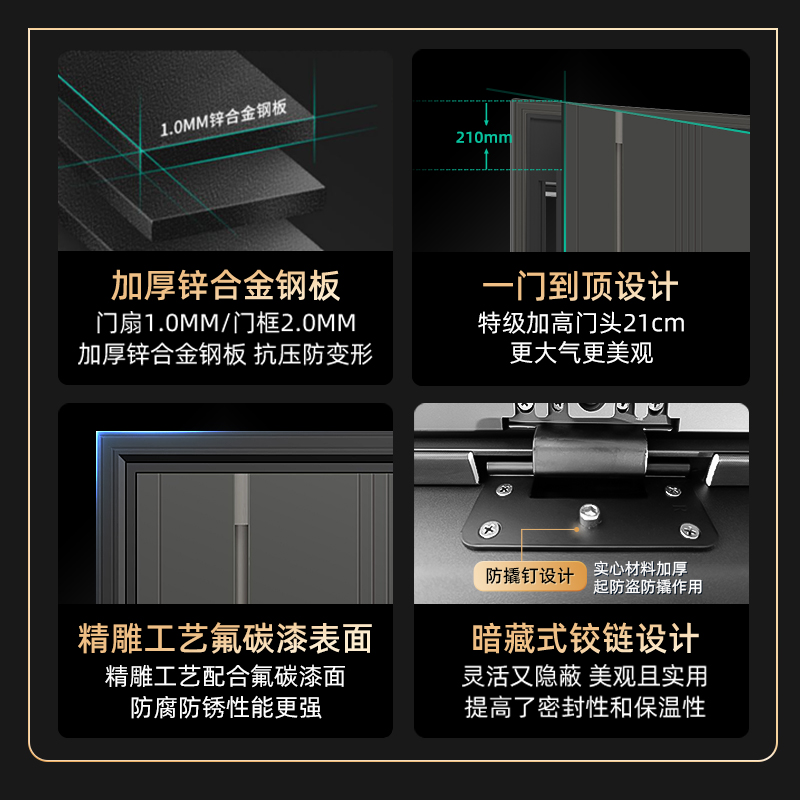 1.0MM锌合金钢板

加厚锌合金钢板

门扇1.0MM/门框2.0MM
加厚锌合金钢板 抗压防变形

210mm

一门到顶设计

特级加高门头21cm
更大气更美观

精雕工艺氟碳漆表面

精雕工艺配合氟碳漆面
防腐防锈性能更强

防撬钉设计

实心材料加厚
起防盗防撬作用

暗藏式铰链设计

灵活又隐蔽 美观且实用
提高了密封性和保温性