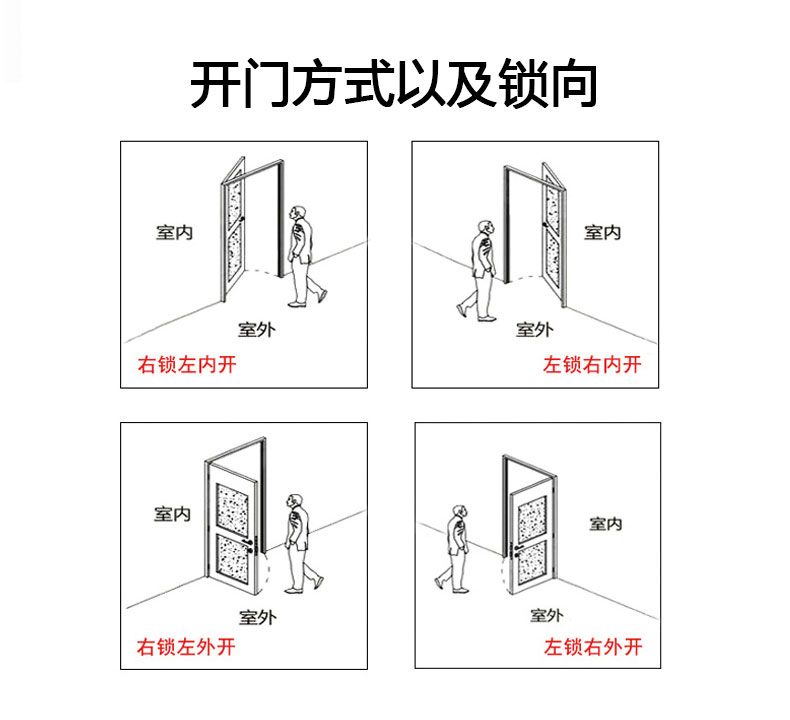 开门方式以及锁向

室内

室外

右锁左内开

室内

室外

左锁右内开

室内

室外

右锁左外开

室内

室外

左锁右外开