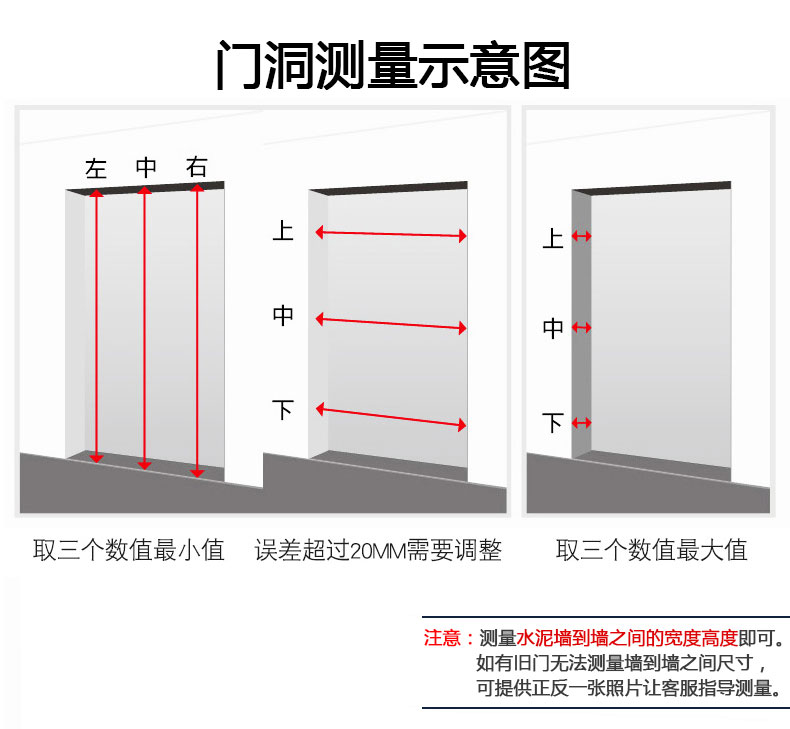 门洞测量示意图

左 中 右

上
中
下

上
中
下

取三个数值最小值

误差超过20MM需要调整

取三个数值最大值

注意：测量水泥墙到墙之间的宽度高度即可。
如有旧门无法测量墙到墙之间尺寸，
可提供正反一张照片让客服指导测量。