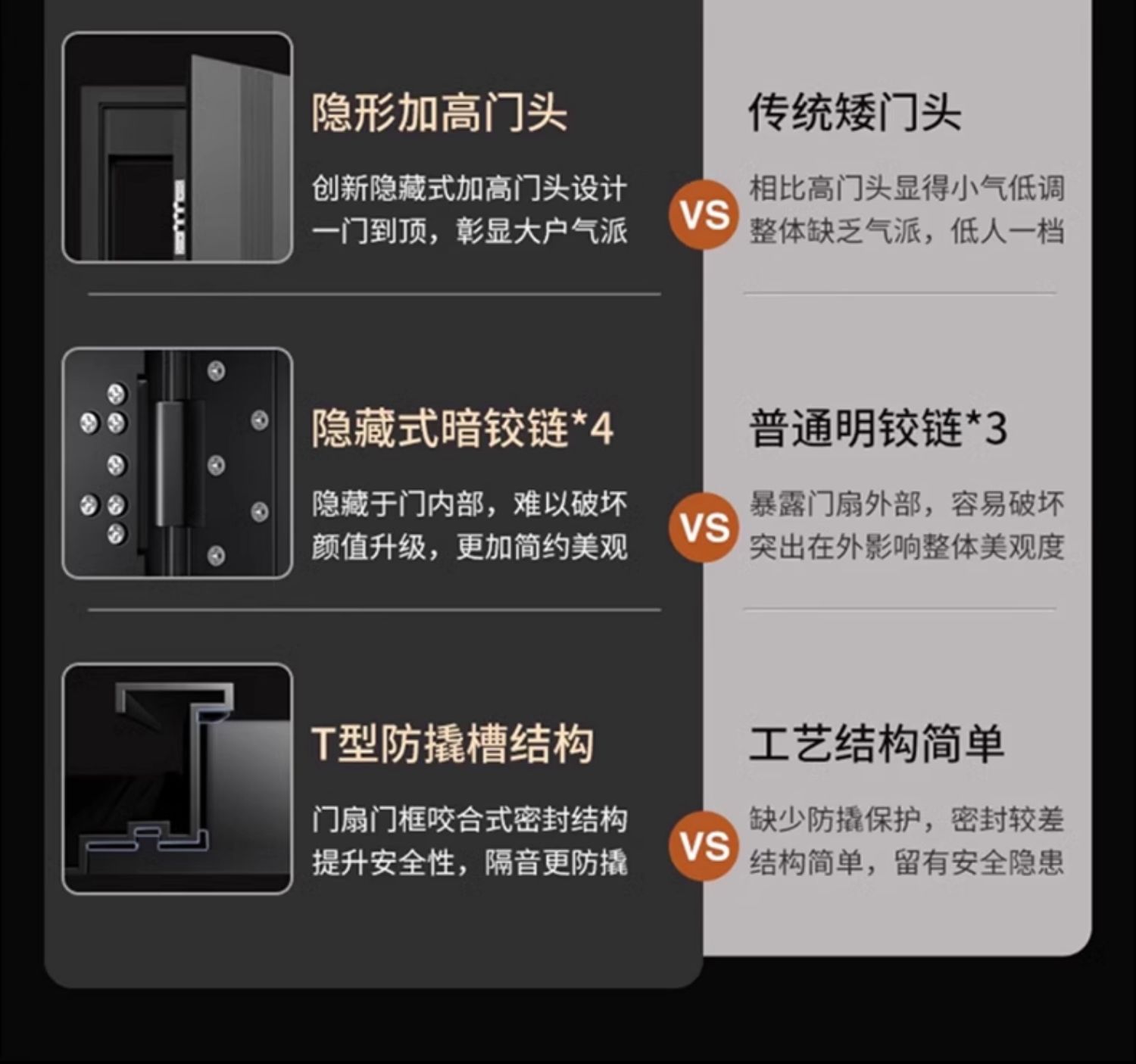 隐形加高门头

创新隐藏式加高门头设计
一门到顶，彰显大户气派

VS

传统矮门头

相比高门头显得小气低调
整体缺乏气派，低人一档

隐藏式暗铰链*4

隐藏于门内部，难以破坏
颜值升级，更加简约美观

VS

普通明铰链*3

暴露门扇外部，容易破坏
突出在外影响整体美观度

T型防撬槽结构

门扇门框咬合式密封结构
提升安全性，隔音更防撬

VS

工艺结构简单

缺少防撬保护，密封较差
结构简单，留有安全隐患