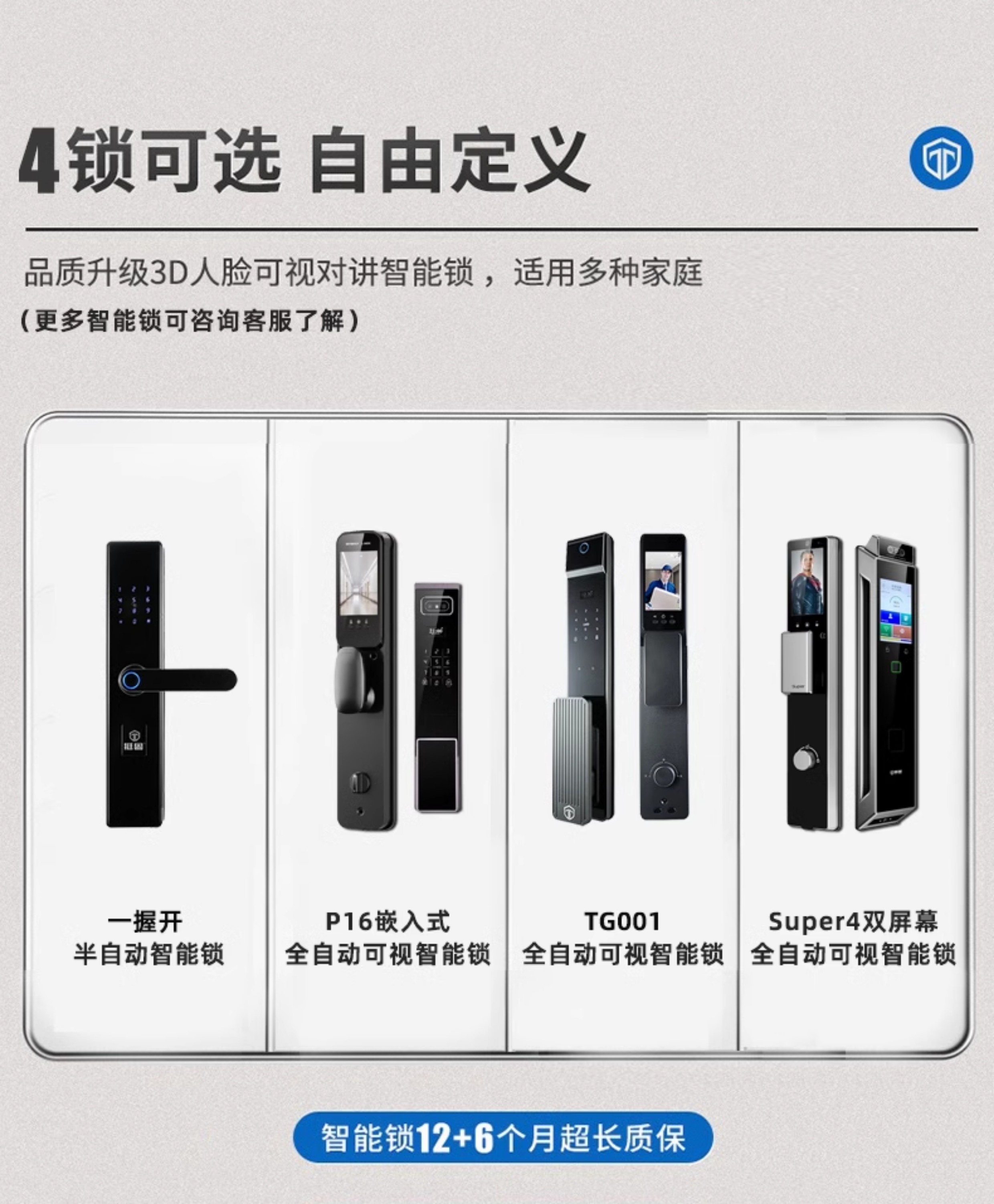 4锁可选 自由定义

品质升级3D人脸可视对讲智能锁，适用多种家庭
（更多智能锁可咨询客服了解）

一握开
半自动智能锁

P16嵌入式
全自动可视智能锁

TG001
全自动可视智能锁

Super4双屏幕
全自动可视智能锁

智能锁12+6个月超长质保