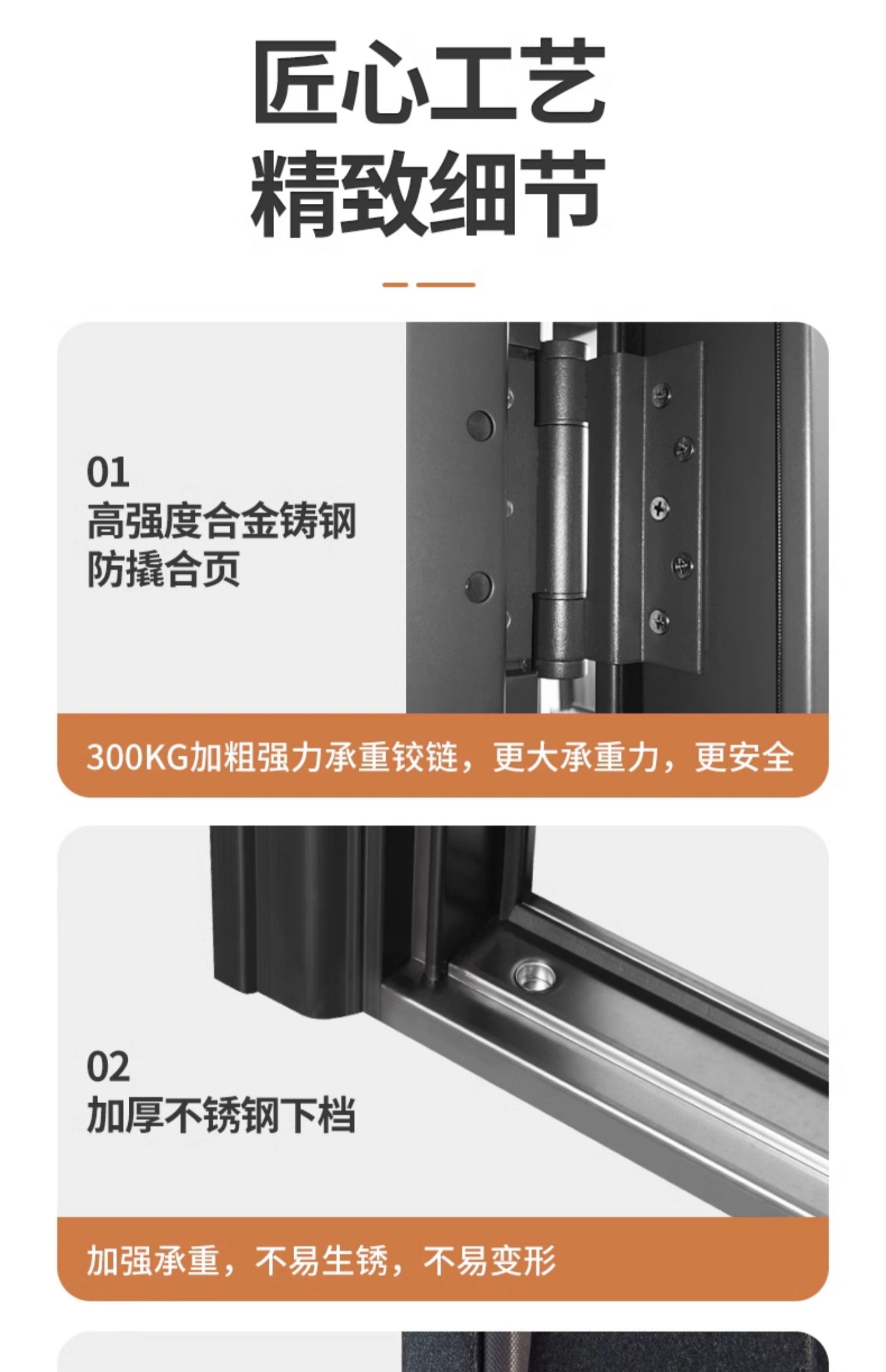 匠心工艺
精致细节

01
高强度合金铸钢
防撬合页

300KG加粗强力承重铰链，更大承重力，更安全

02
加厚不锈钢下档

加强承重，不易生锈，不易变形