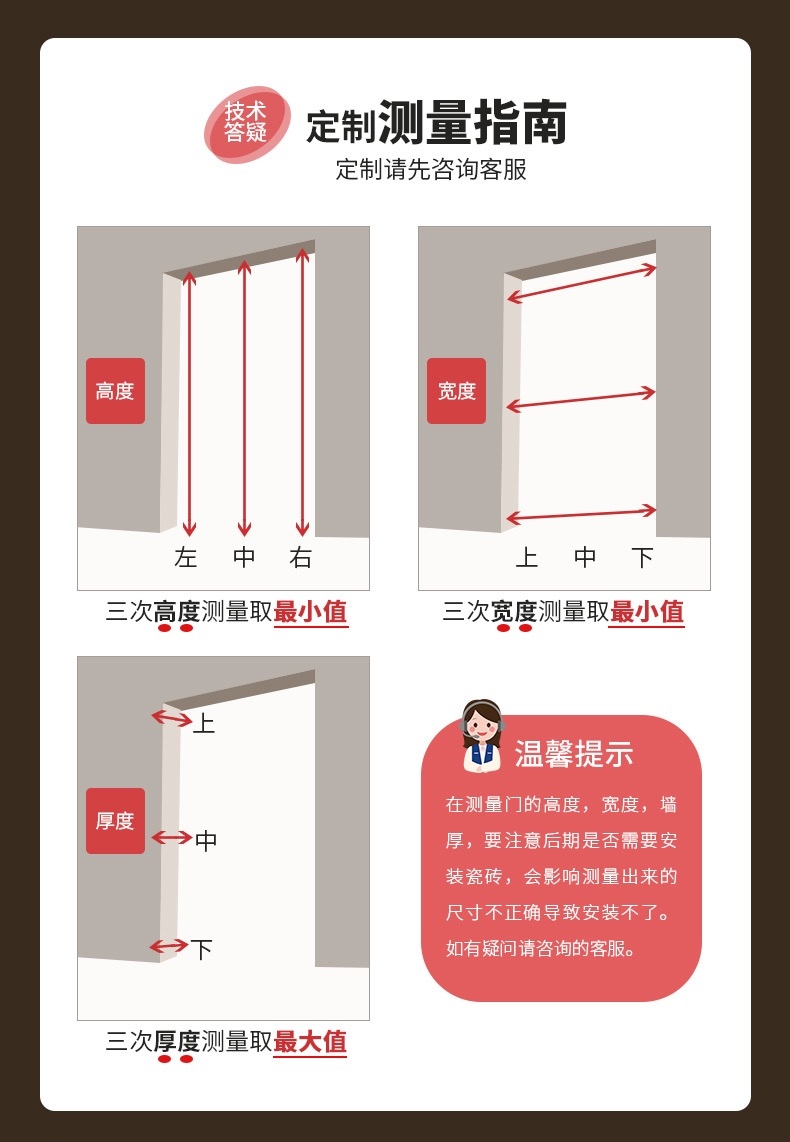 技术答疑

定制测量指南

定制请先咨询客服

高度

左 中 右

三次高度测量取最小值

宽度

上 中 下

三次宽度测量取最小值

厚度

上

中

下

三次厚度测量取最大值

温馨提示

在测量门的高度，宽度，墙厚，要注意后期是否需要安装瓷砖，会影响测量出来的尺寸不正确导致安装不了。如有疑问请咨询的客服。