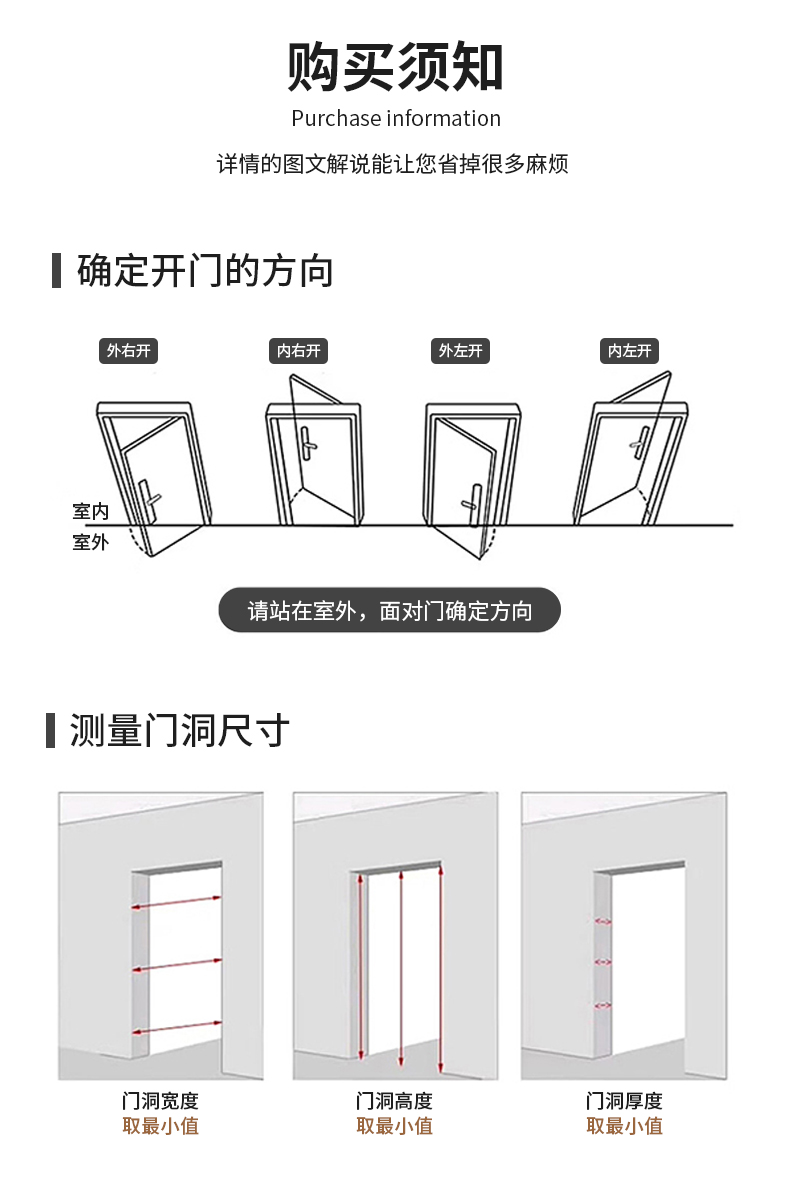 购买须知
Purchase information
详情的图文解说能让您省掉很多麻烦

确定开门的方向

外右开
内右开
外左开
内左开

室内
室外

请站在室外，面对门确定方向

测量门洞尺寸

门洞宽度
取最小值

门洞高度
取最小值

门洞厚度
取最小值